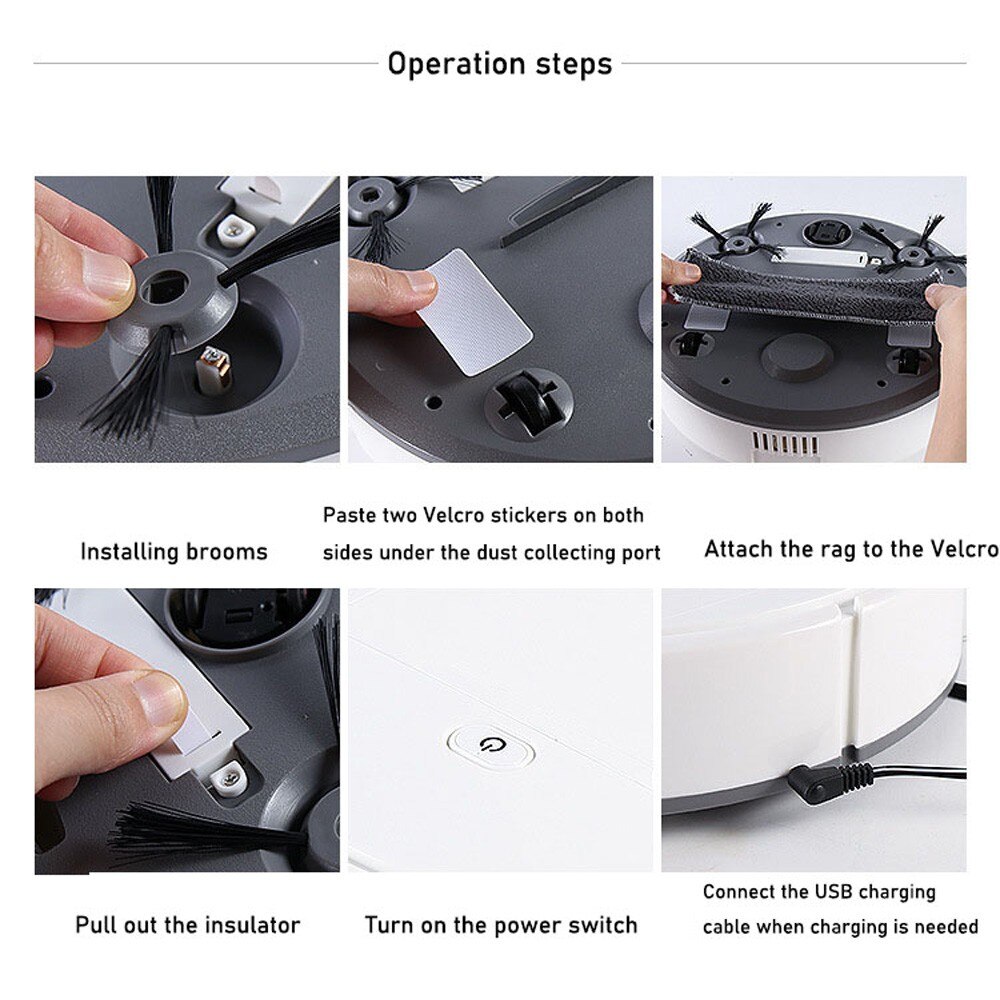 Operation steps

Installing brooms

Paste two Velcro stickers on both sides under the dust collecting port

Attach the rag to the Velcro

Pull out the insulator

Turn on the power switch

Connect the USB charging cable when charging is needed