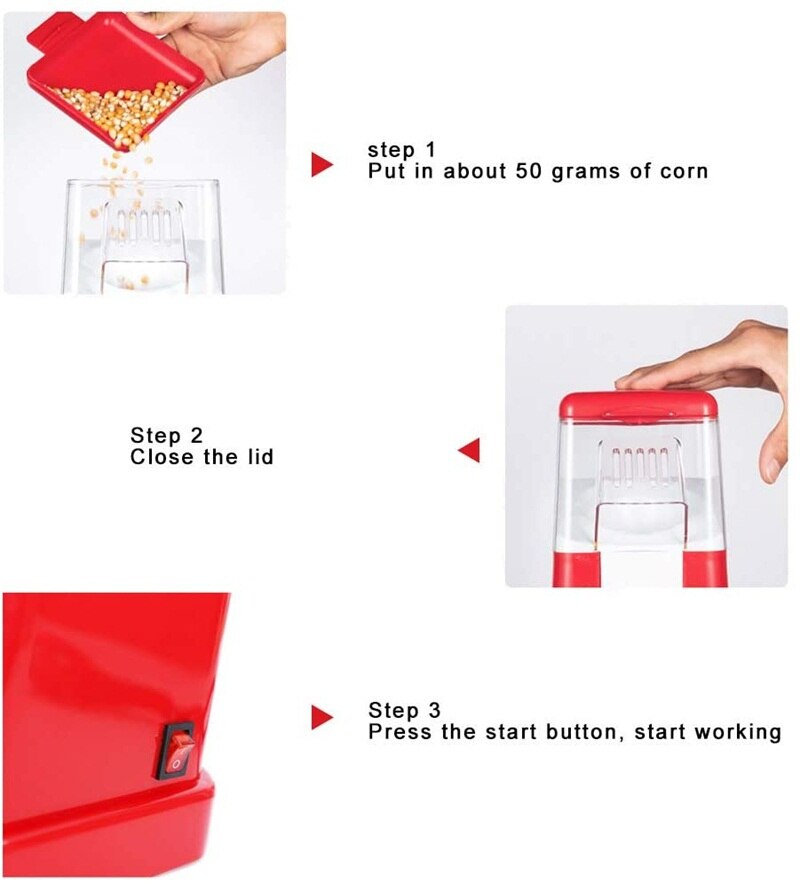 step 1
Put in about 50 grams of corn

Step 2
Close the lid

Step 3
Press the start button, start working