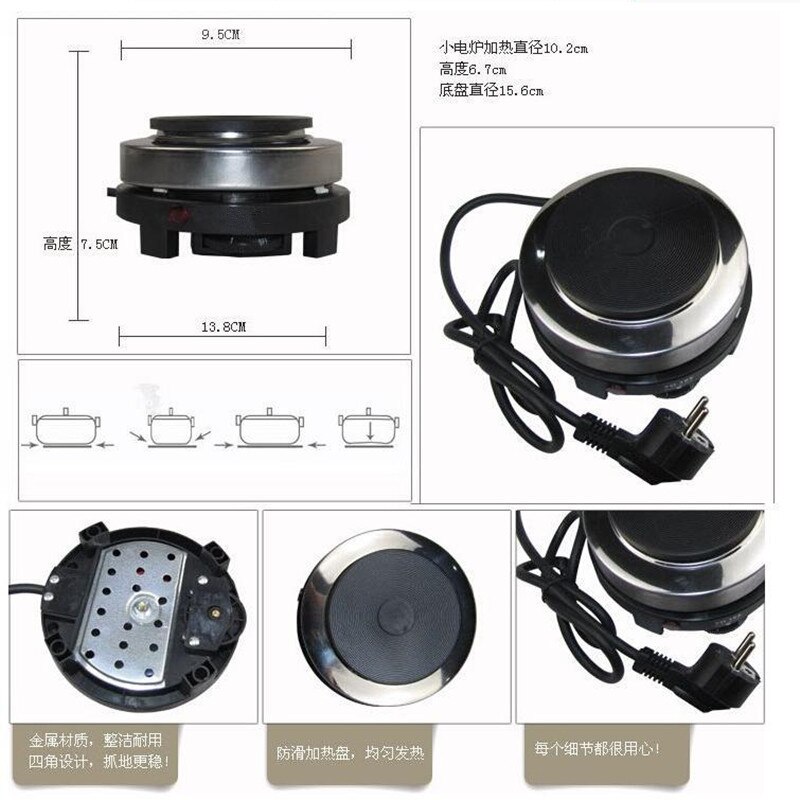 9.5CM

高度 7.5CM

13.8CM

小电炉加热直径10.2cm
高度6.7cm
底盘直径15.6cm

金属材质，整洁耐用
四角设计，抓地更稳！

防滑加热盘，均匀发热

每个细节都很用心！