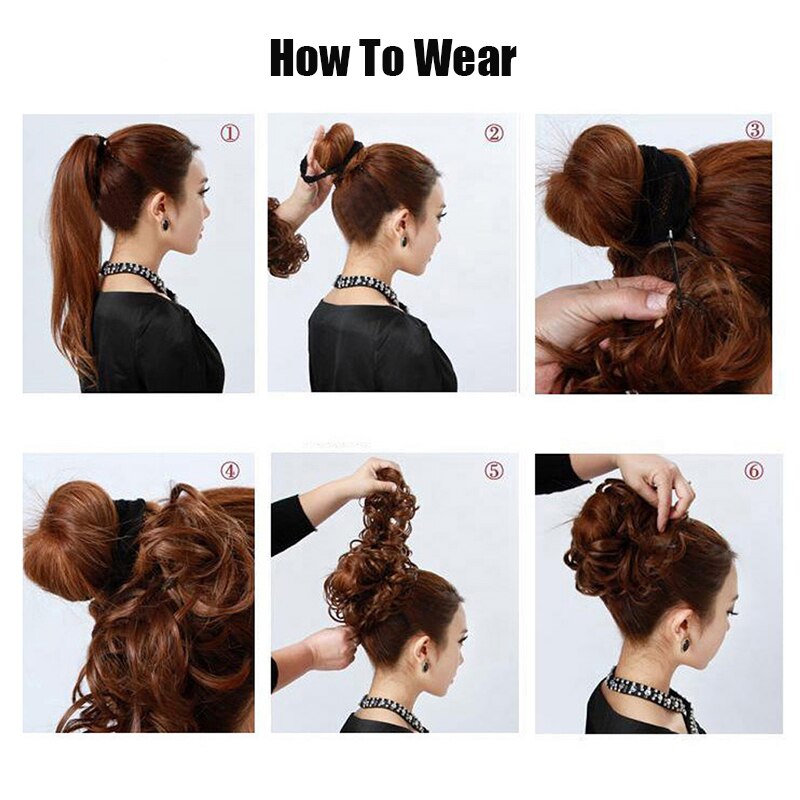 How To Wear

①

②

③

④

⑤

⑥