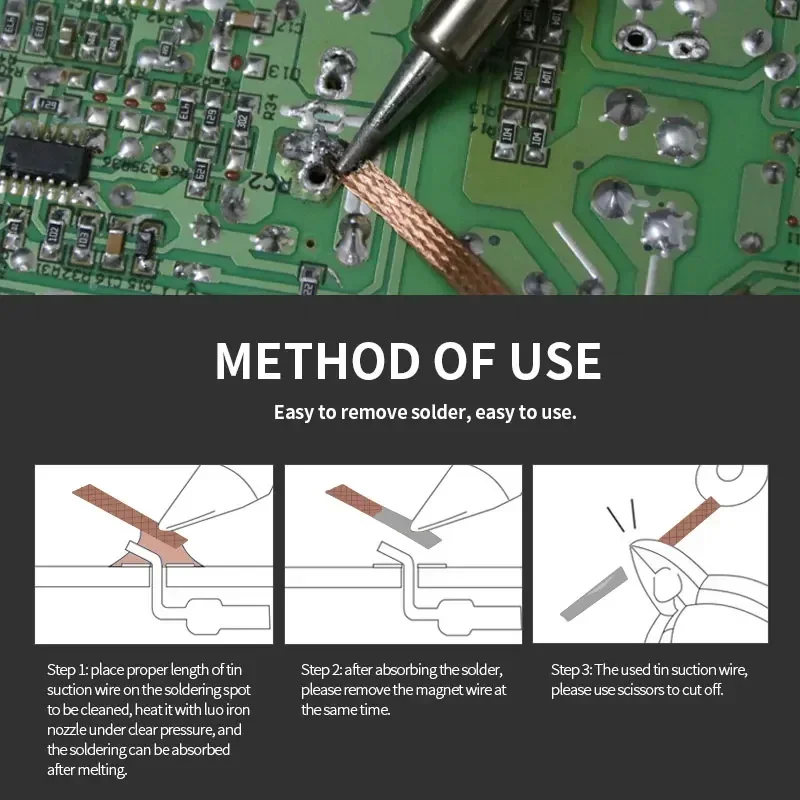 METHOD OF USE

Easy to remove solder, easy to use.

Step 1: place proper length of tin suction wire on the soldering spot to be cleaned, heat it with luo iron nozzle under clear pressure, and the soldering can be absorbed after melting.

Step 2: after absorbing the solder, please remove the magnet wire at the same time.

Step 3: The used tin suction wire, please use scissors to cut off.