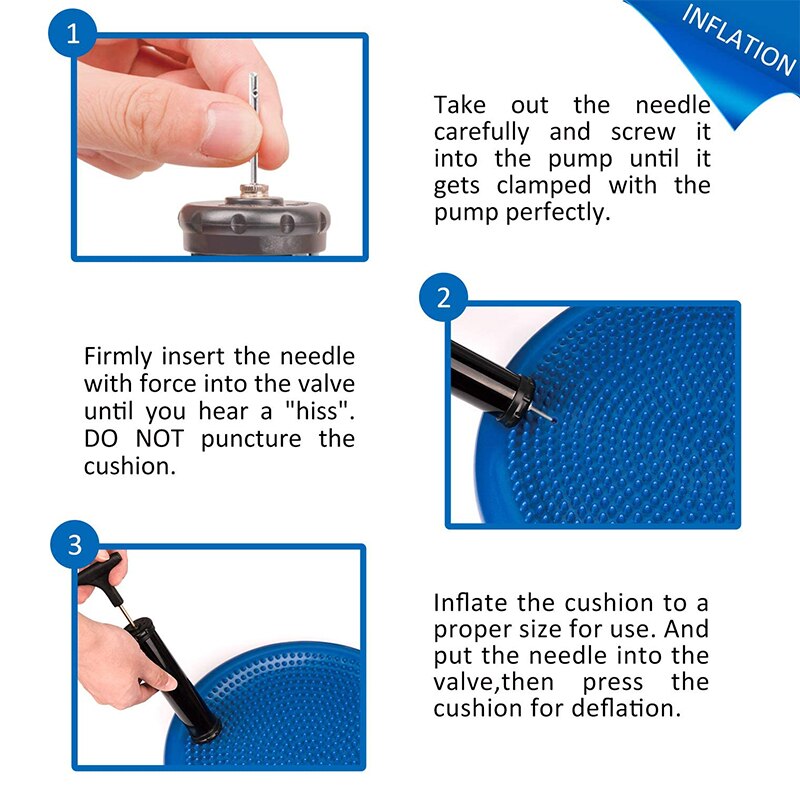 INFLATION

1

Take out the needle carefully and screw it into the pump until it gets clamped with the pump perfectly.

2

Firmly insert the needle with force into the valve until you hear a "hiss". DO NOT puncture the cushion.

3

Inflate the cushion to a proper size for use. And put the needle into the valve,then press the cushion for deflation.