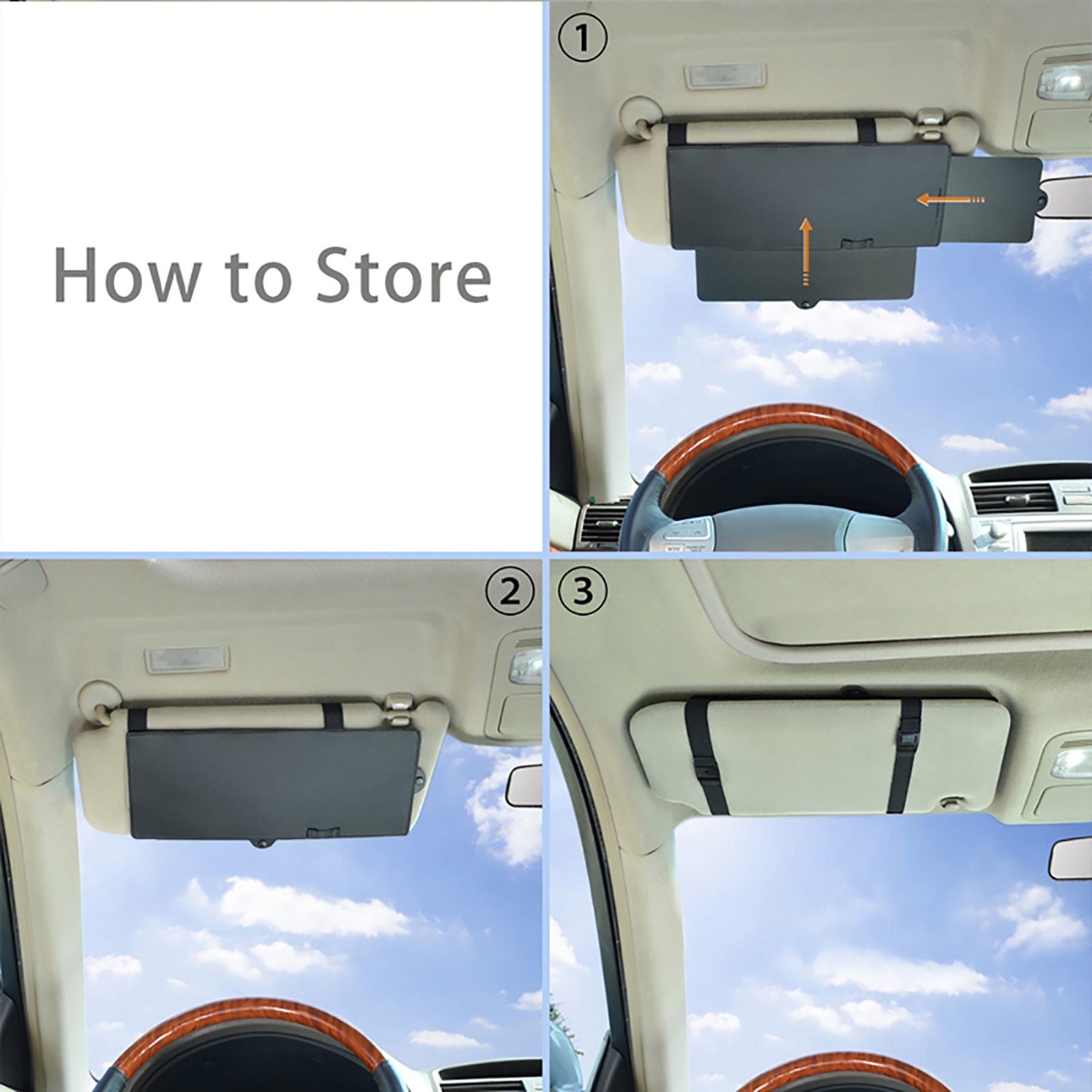 How to Store

①

②

③