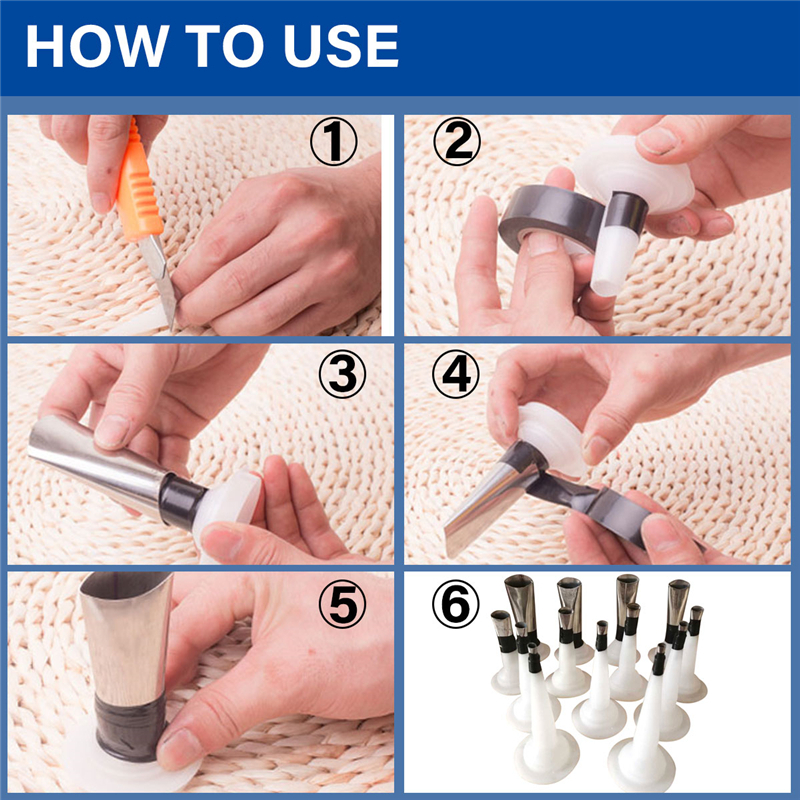 HOW TO USE

①

②

③

④

⑤

⑥