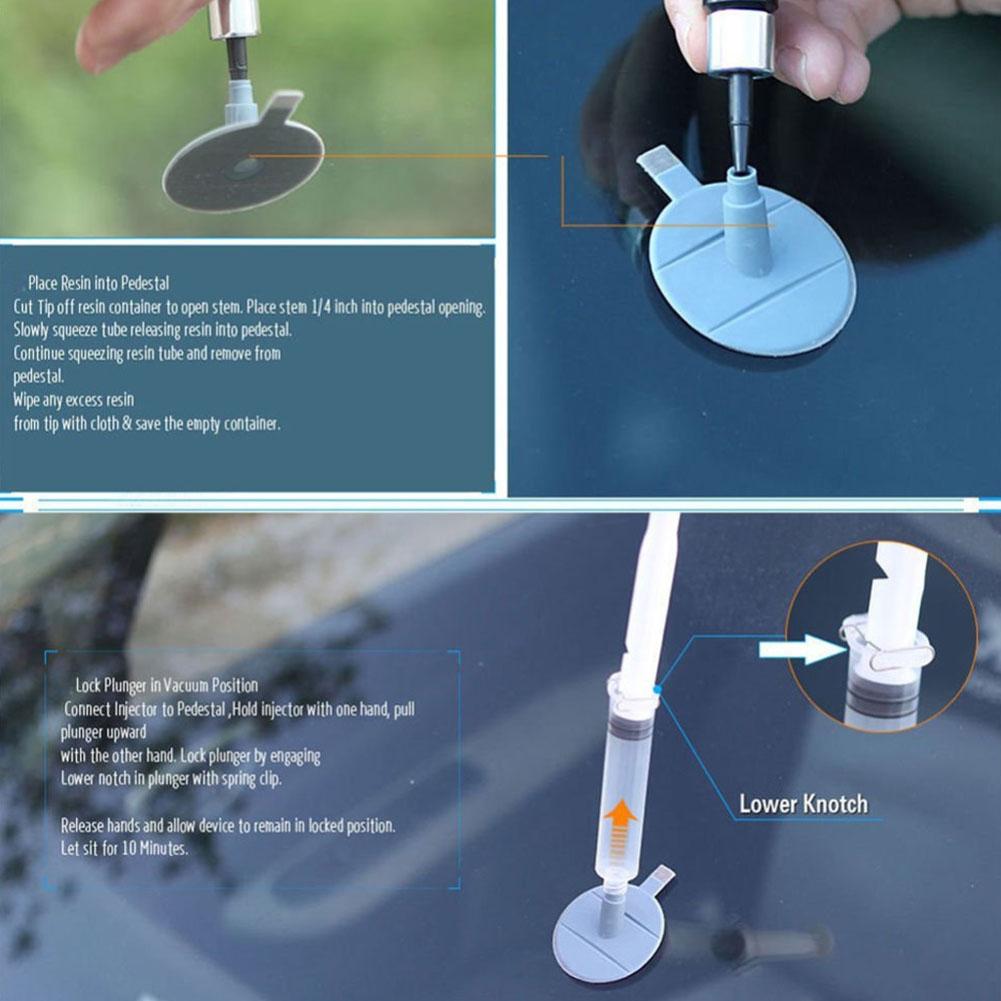 Place Resin into Pedestal
Cut Tip off resin container to open stem. Place stem 1/4 inch into pedestal opening. Slowly squeeze tube releasing resin into pedestal. Continue squeezing resin tube and remove from pedestal.
Wipe any excess resin from tip with cloth & save the empty container.

Lock Plunger in Vacuum Position
Connect Injector to Pedestal ,Hold injector with one hand, pull plunger upward with the other hand. Lock plunger by engaging Lower notch in plunger with spring clip.

Release hands and allow device to remain in locked position. Let sit for 10 Minutes.

Lower Knotch