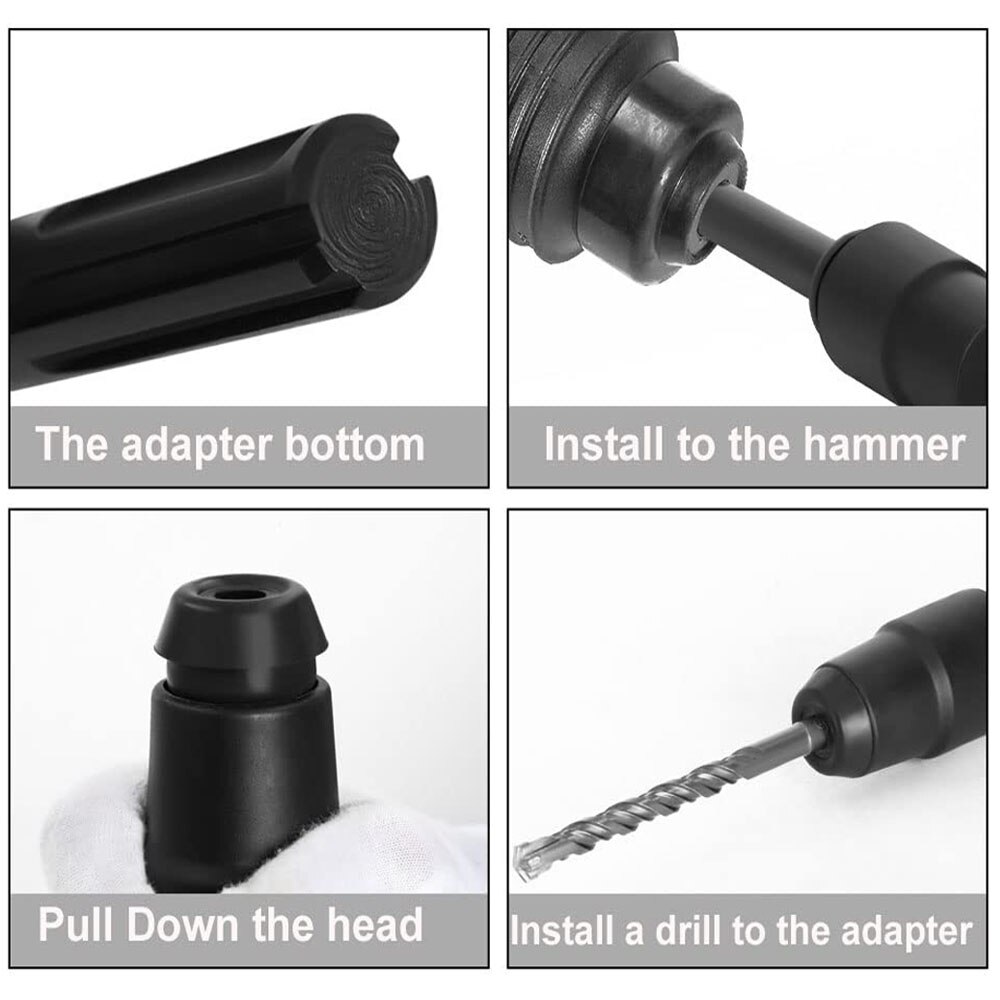 The adapter bottom

Install to the hammer

Pull Down the head

Install a drill to the adapter