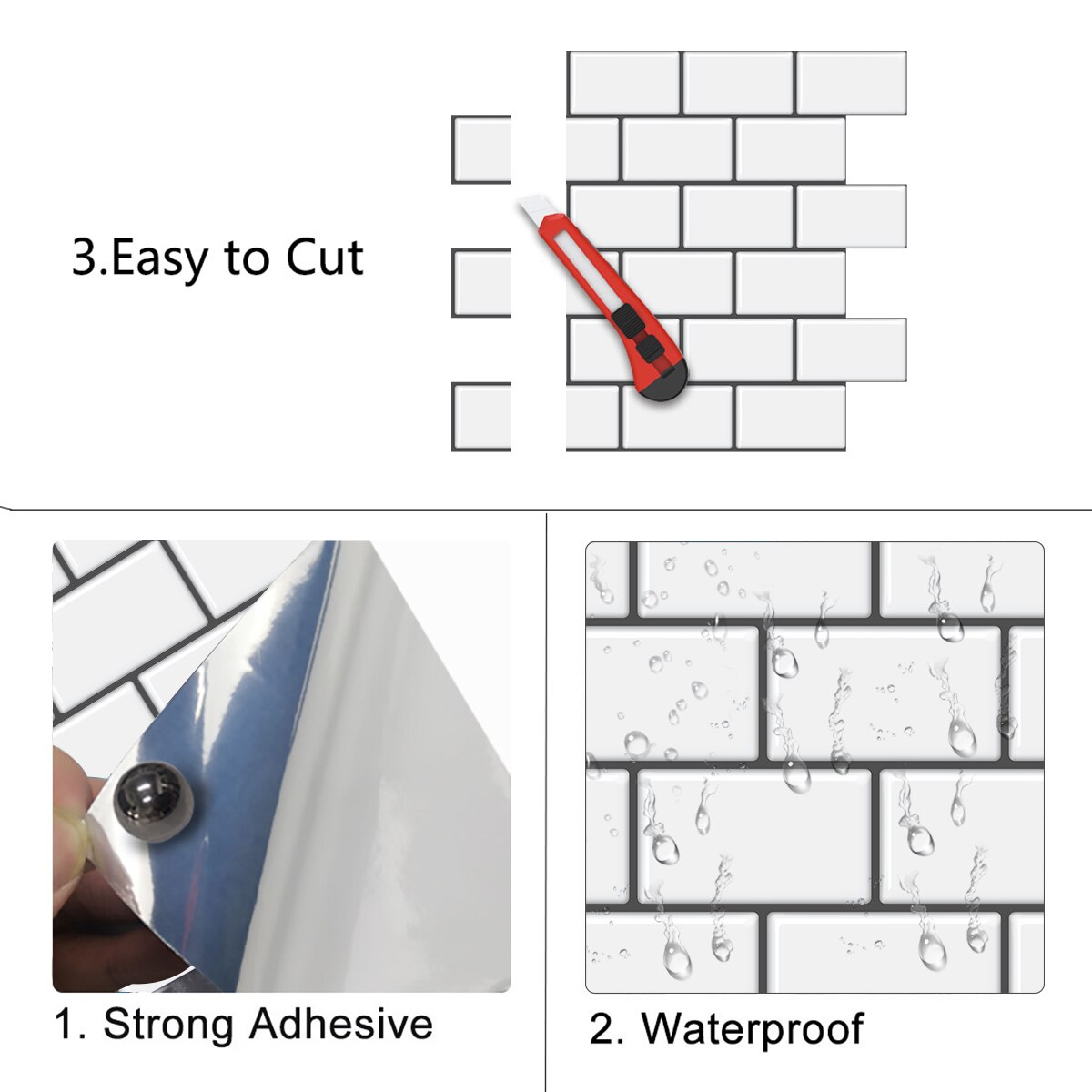 3.Easy to Cut

1. Strong Adhesive

2. Waterproof