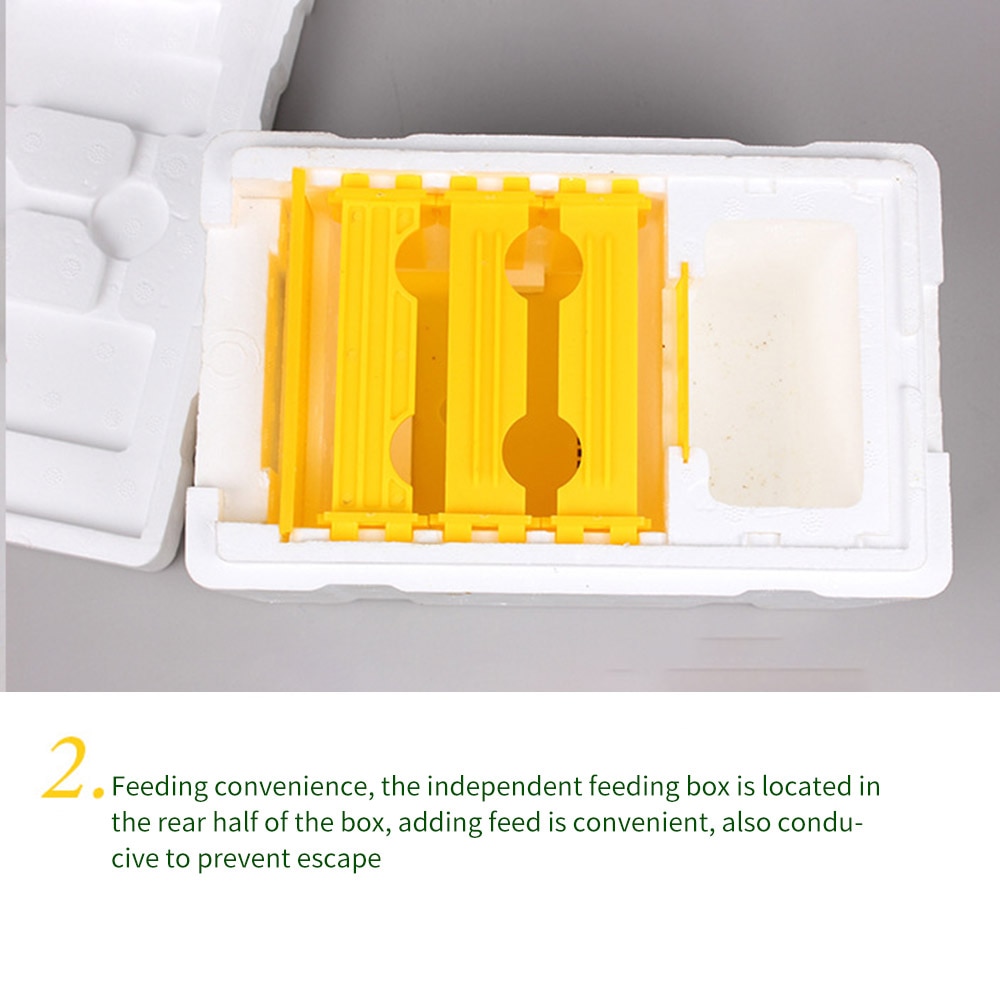 2. Feeding convenience, the independent feeding box is located in the rear half of the box, adding feed is convenient, also conducive to prevent escape