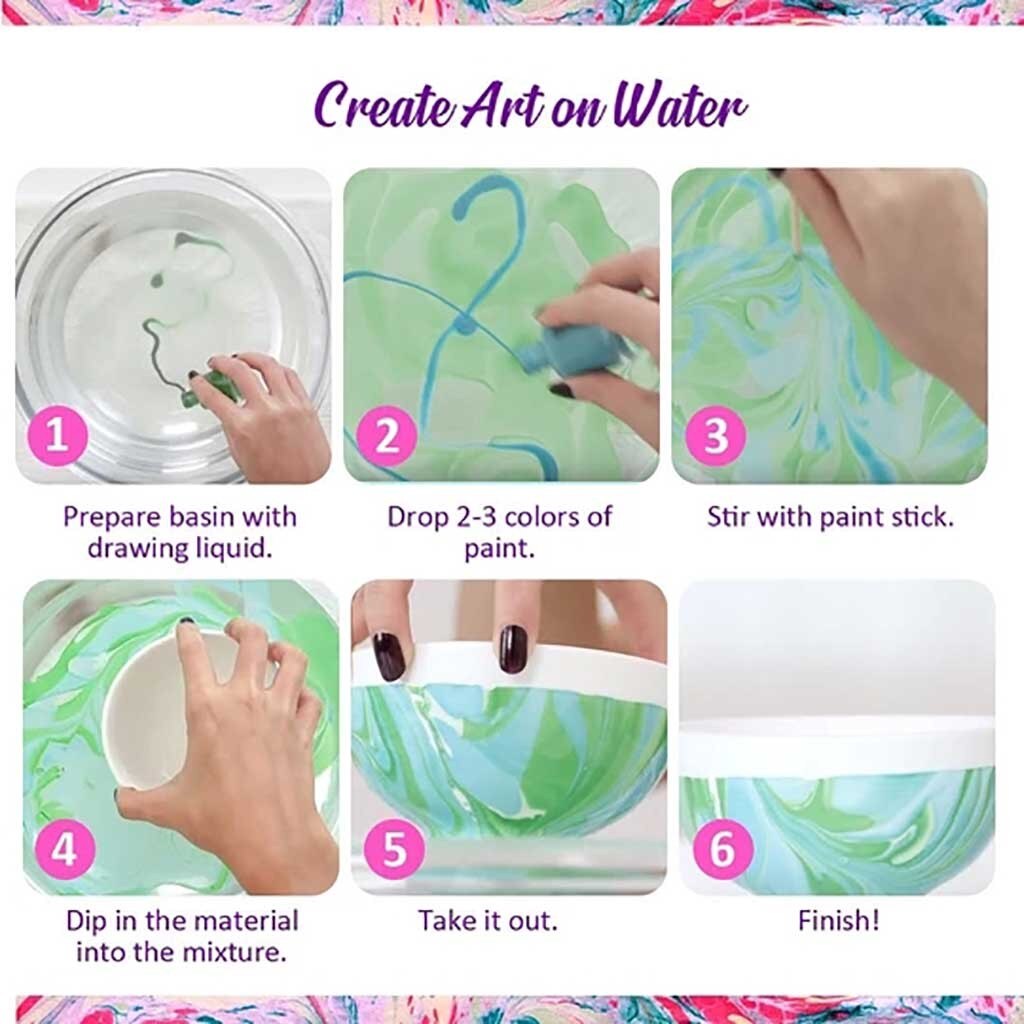 Create Art on Water

1
Prepare basin with drawing liquid.

2
Drop 2-3 colors of paint.

3
Stir with paint stick.

4
Dip in the material into the mixture.

5
Take it out.

6
Finish!