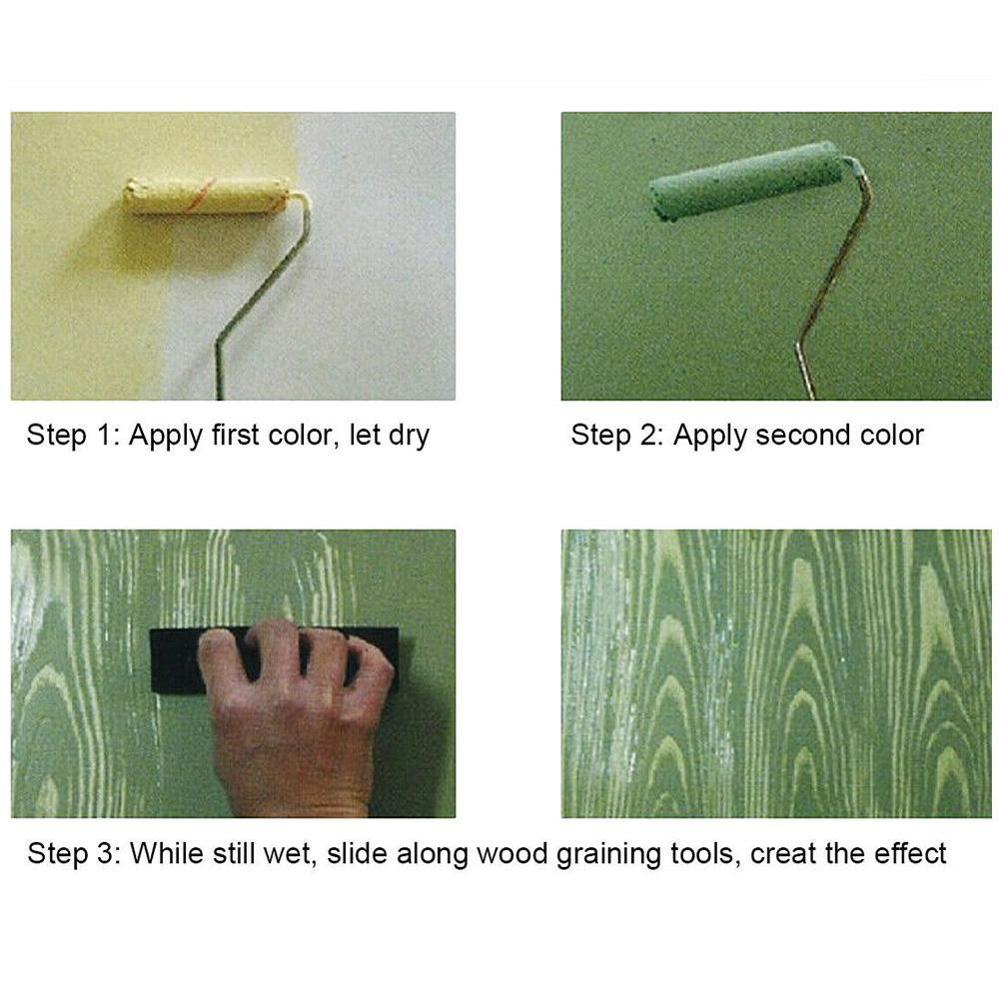 Step 1: Apply first color, let dry

Step 2: Apply second color

Step 3: While still wet, slide along wood graining tools, creat the effect