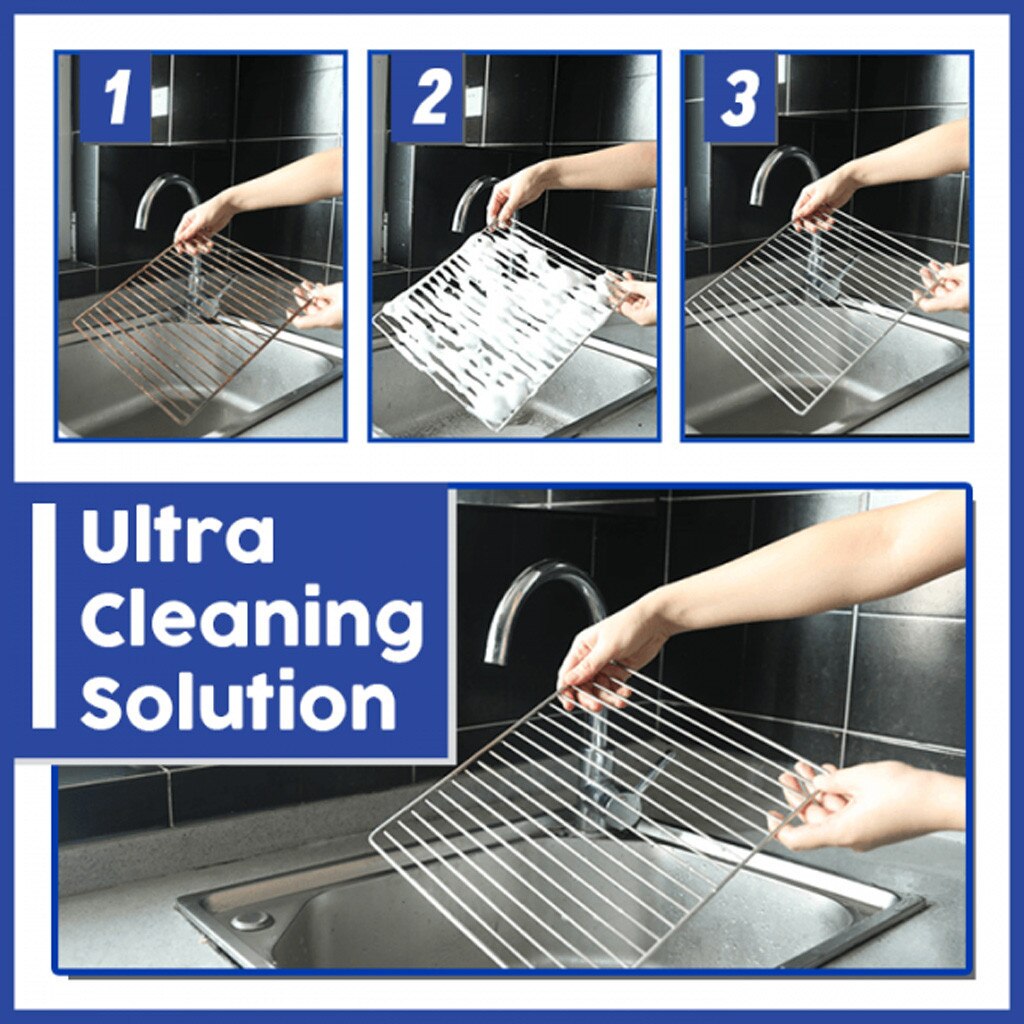 1

2

3

Ultra Cleaning Solution