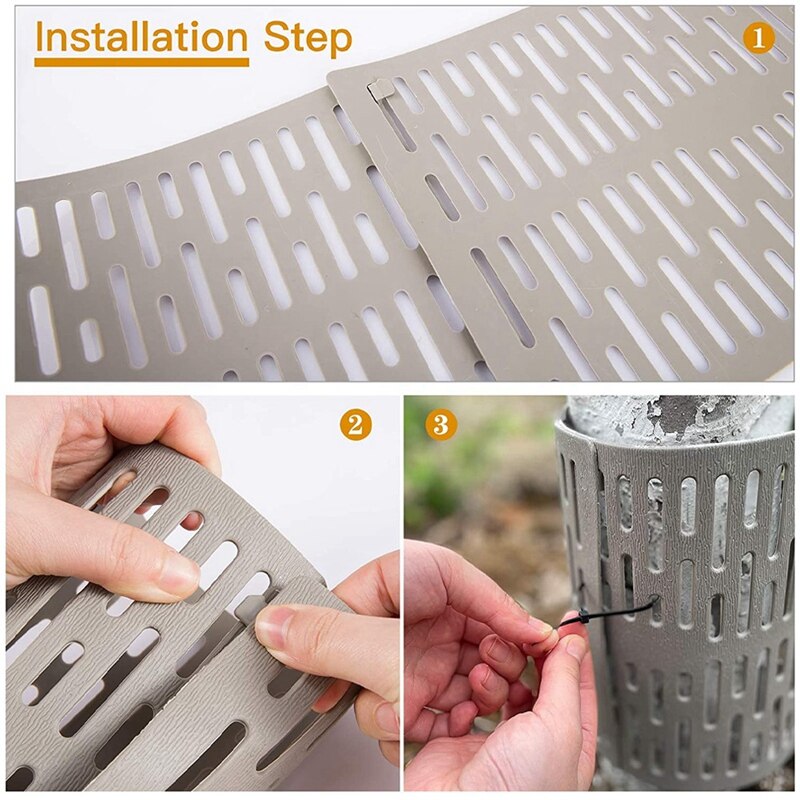 Installation Step

1

2

3