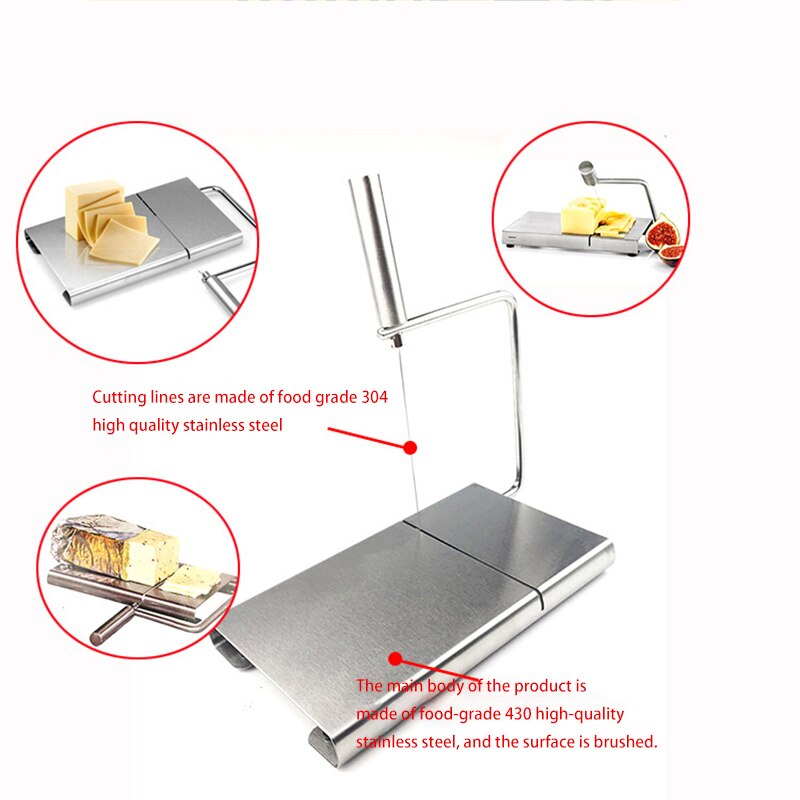 Cutting lines are made of food grade 304 high quality stainless steel

The main body of the product is made of food-grade 430 high-quality stainless steel, and the surface is brushed.