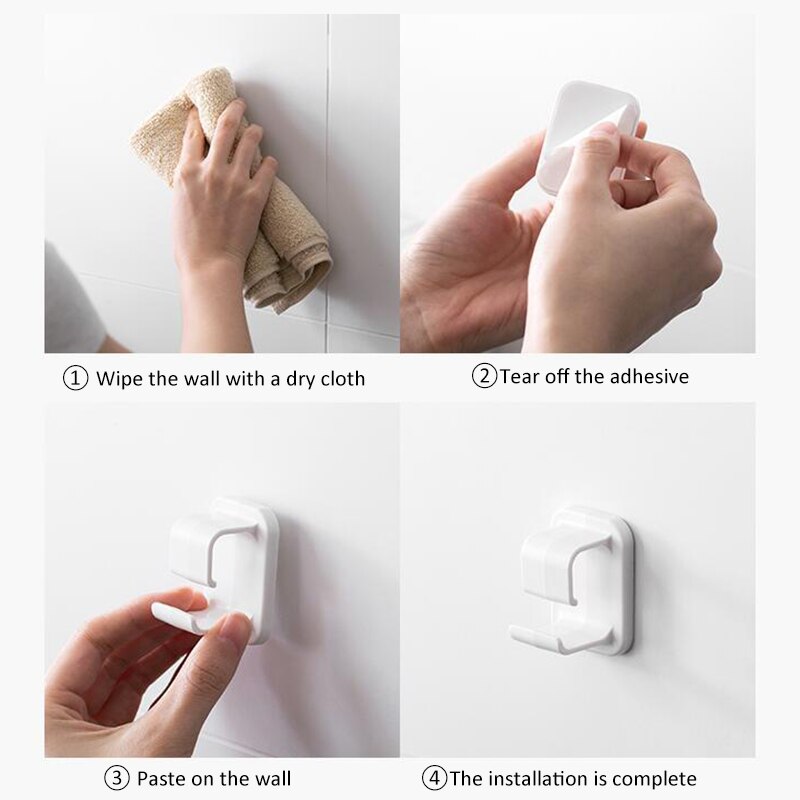 ① Wipe the wall with a dry cloth

②Tear off the adhesive

③ Paste on the wall

④The installation is complete