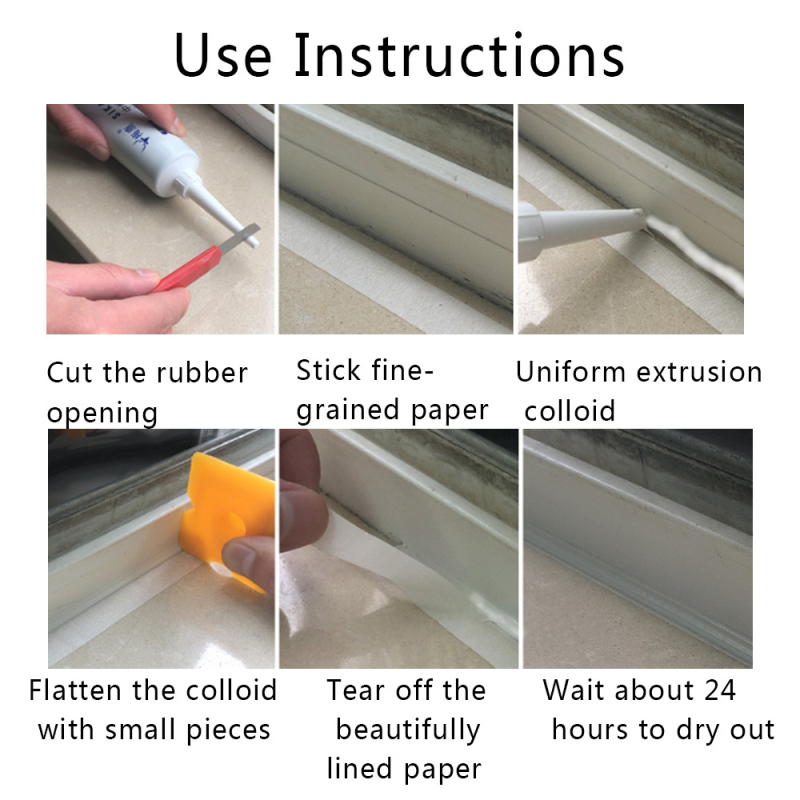 Use Instructions

Cut the rubber opening

Stick fine-grained paper

Uniform extrusion colloid

Flatten the colloid with small pieces

Tear off the beautifully lined paper

Wait about 24 hours to dry out