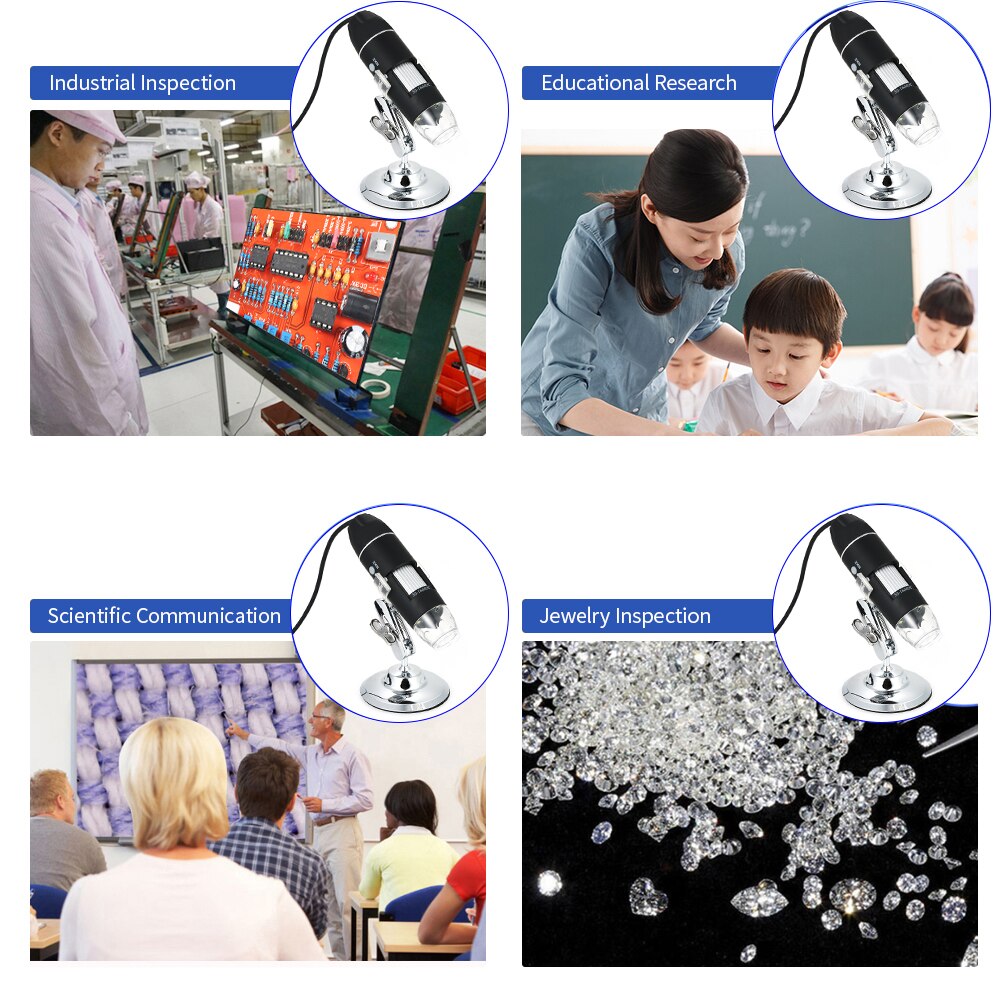 Industrial Inspection

Educational Research

Scientific Communication

Jewelry Inspection