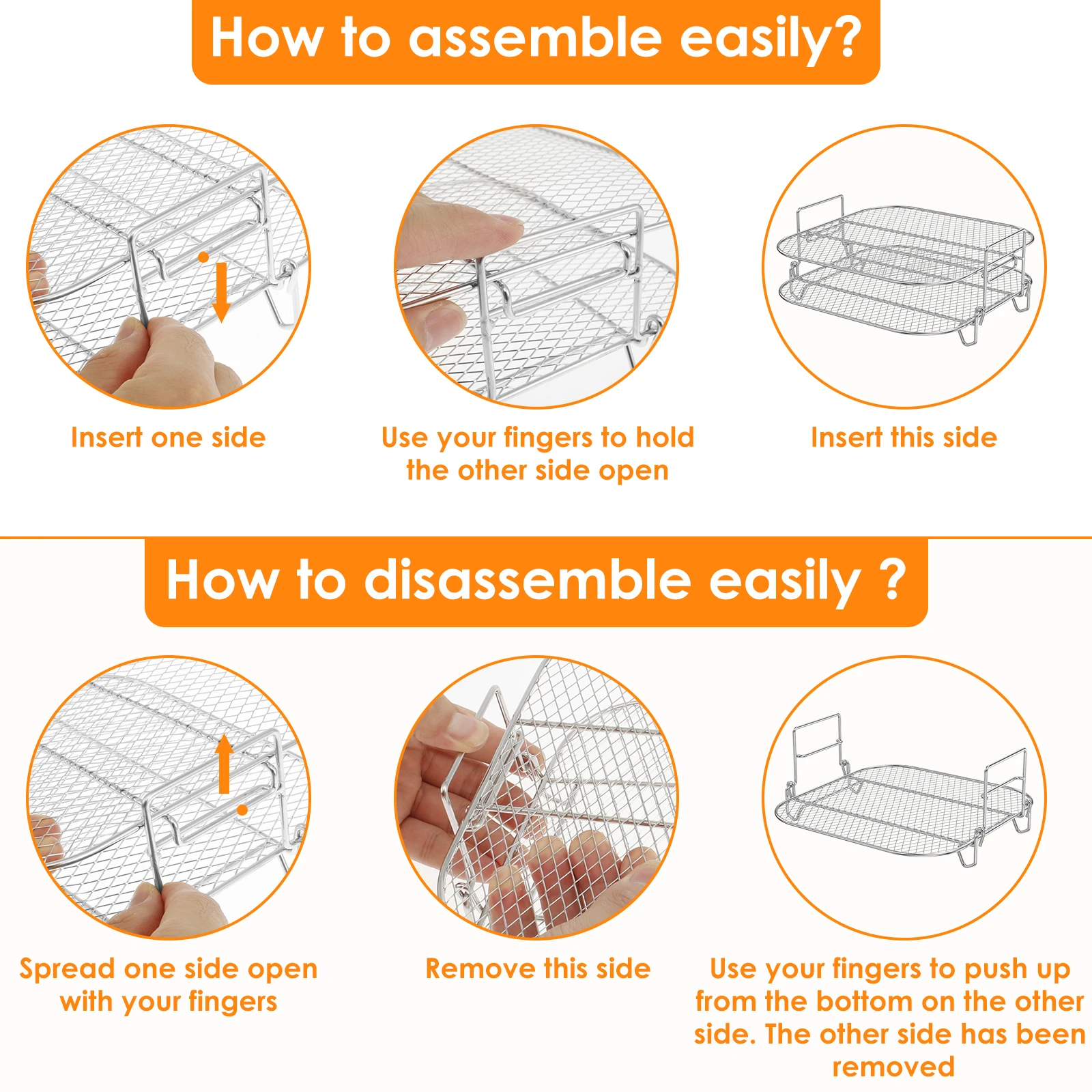 How to assemble easily?

Insert one side

Use your fingers to hold the other side open

Insert this side

How to disassemble easily ?

Spread one side open with your fingers

Remove this side

Use your fingers to push up from the bottom on the other side. The other side has been removed