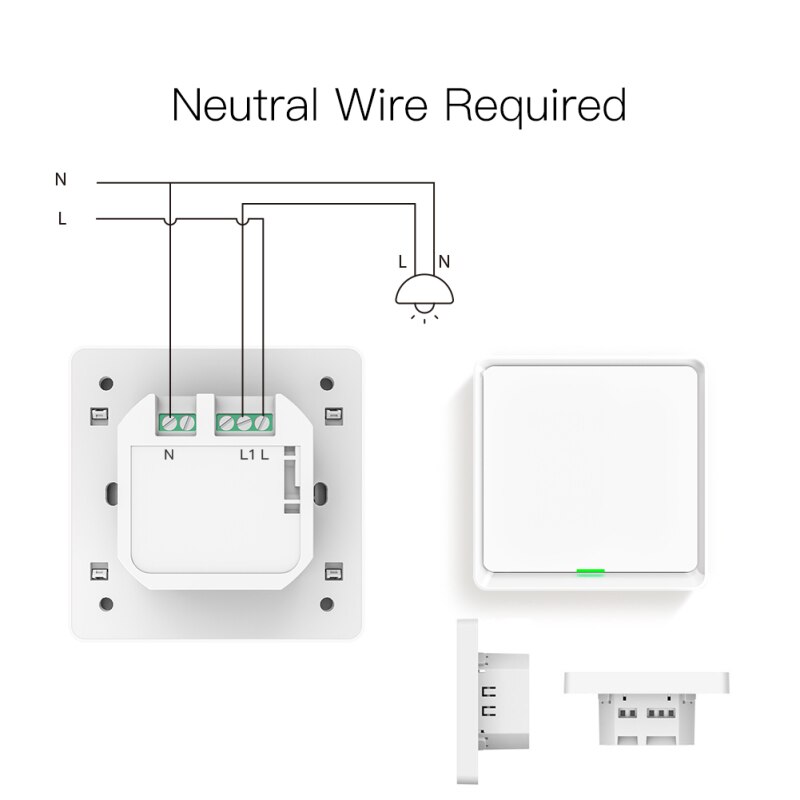 Neutral Wire Required

N

L

L N

N

L1 L