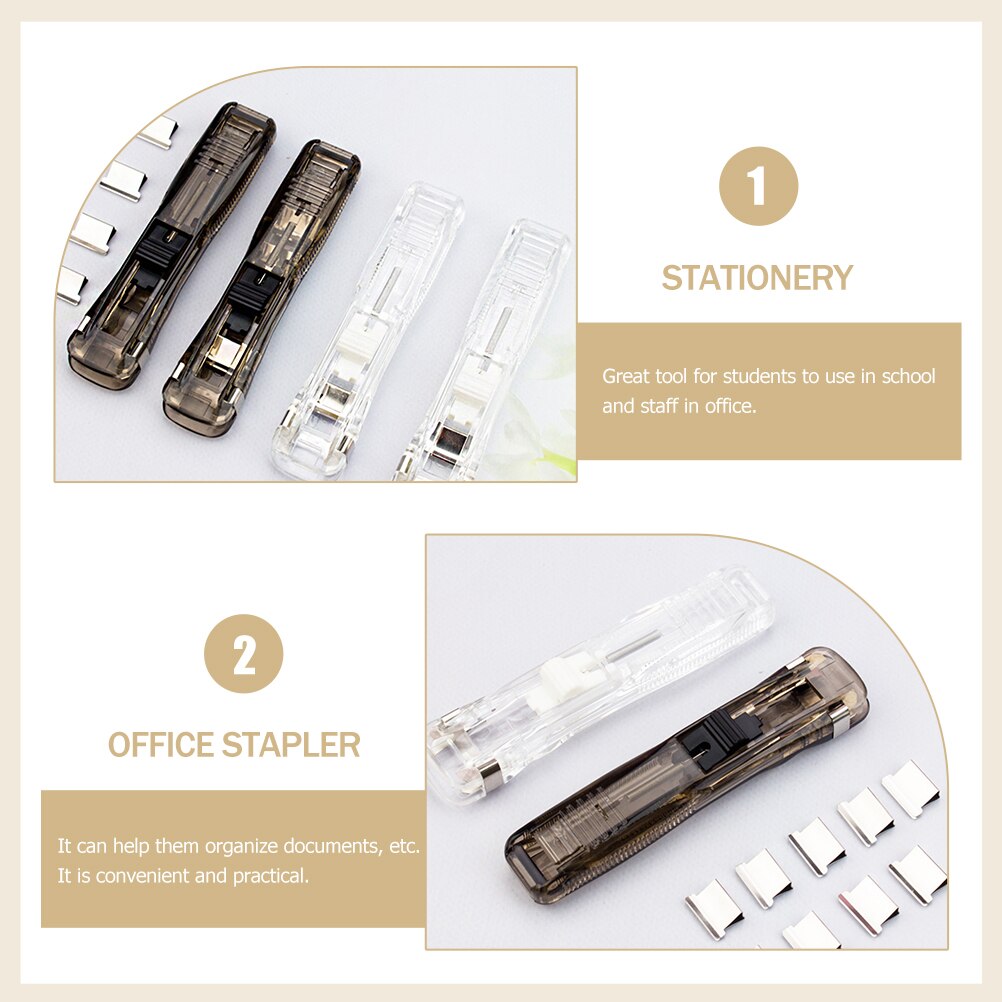 1

STATIONERY

Great tool for students to use in school and staff in office.

2

OFFICE STAPLER

It can help them organize documents, etc. It is convenient and practical.