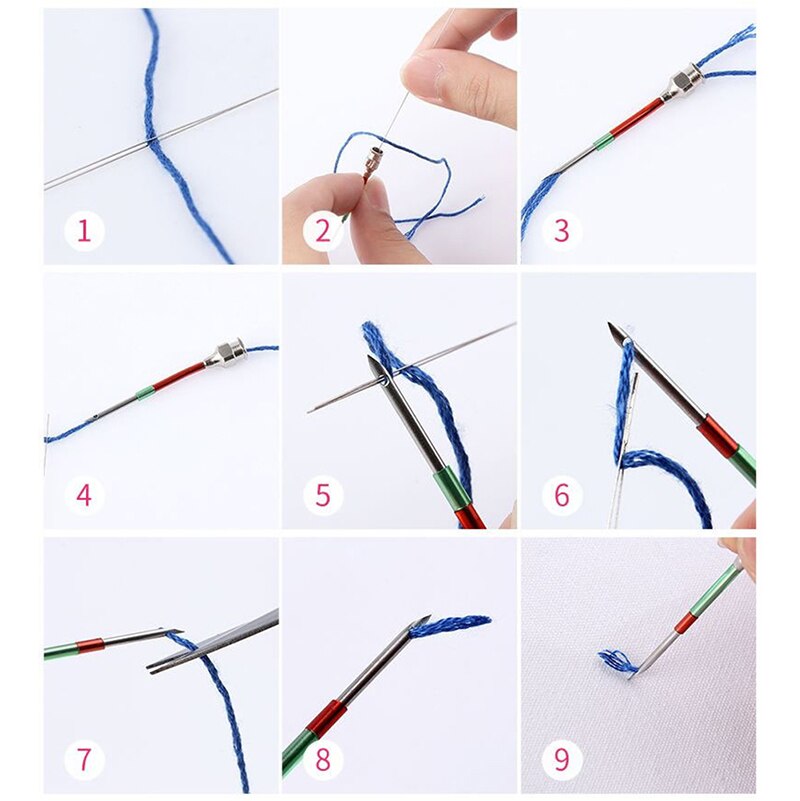 1
2
3
4
5
6
7
8
9