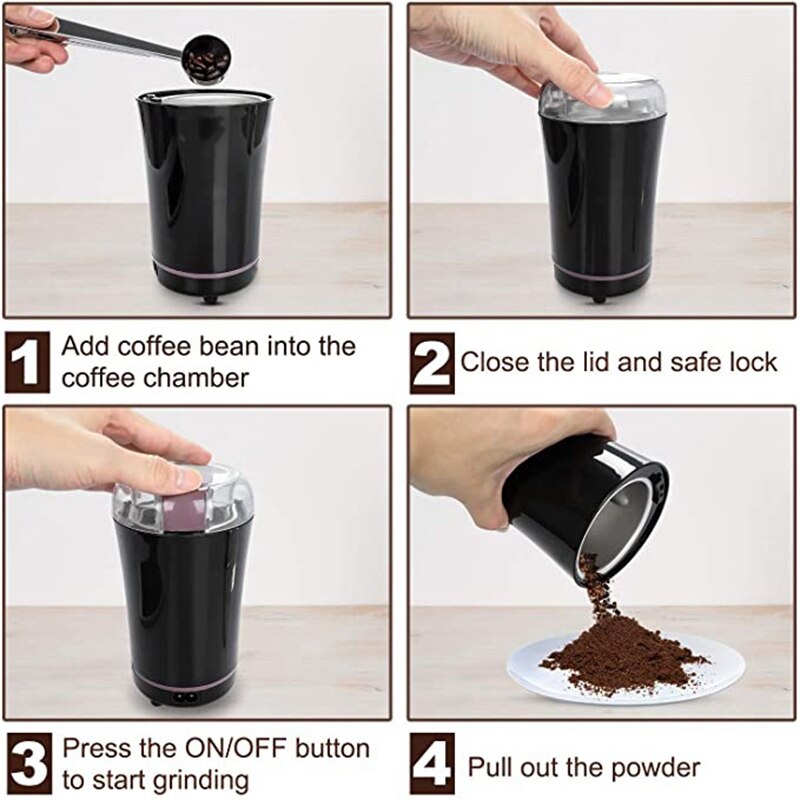 1 Add coffee bean into the coffee chamber

2 Close the lid and safe lock

3 Press the ON/OFF button to start grinding

4 Pull out the powder