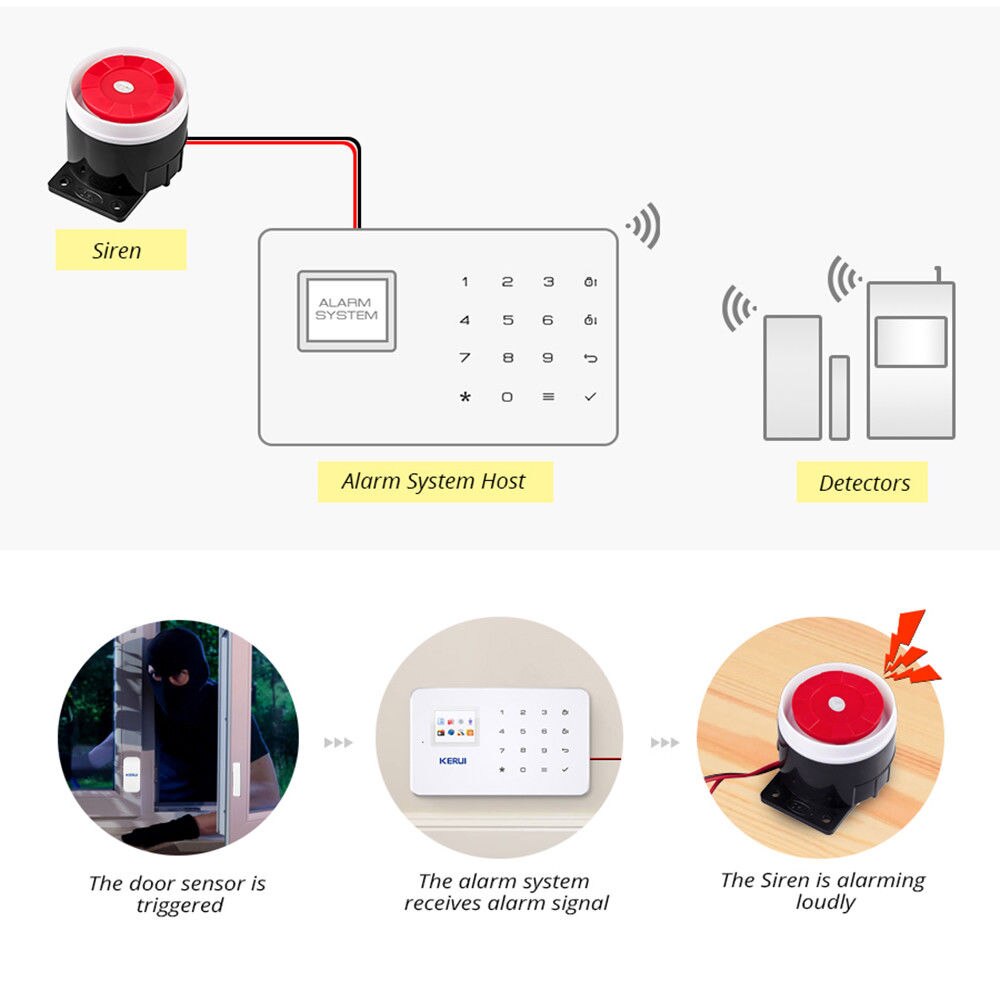 Siren

ALARM SYSTEM

1 2 3
4 5 6
7 8 9
* 0

Alarm System Host

Detectors

KERUI

The door sensor is triggered

The alarm system receives alarm signal

The Siren is alarming loudly