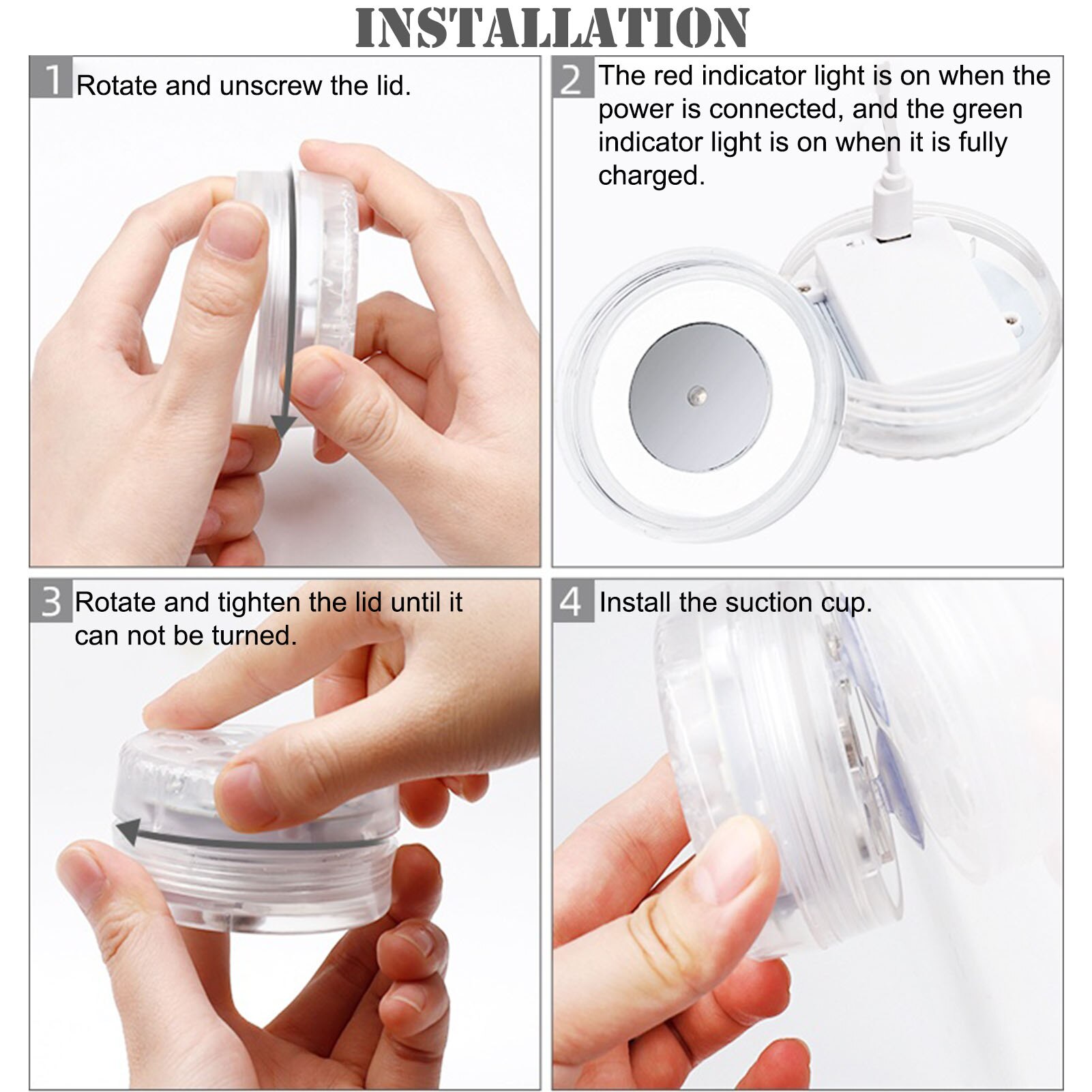 INSTALLATION

1 Rotate and unscrew the lid.

2 The red indicator light is on when the power is connected, and the green indicator light is on when it is fully charged.

3 Rotate and tighten the lid until it can not be turned.

4 Install the suction cup.