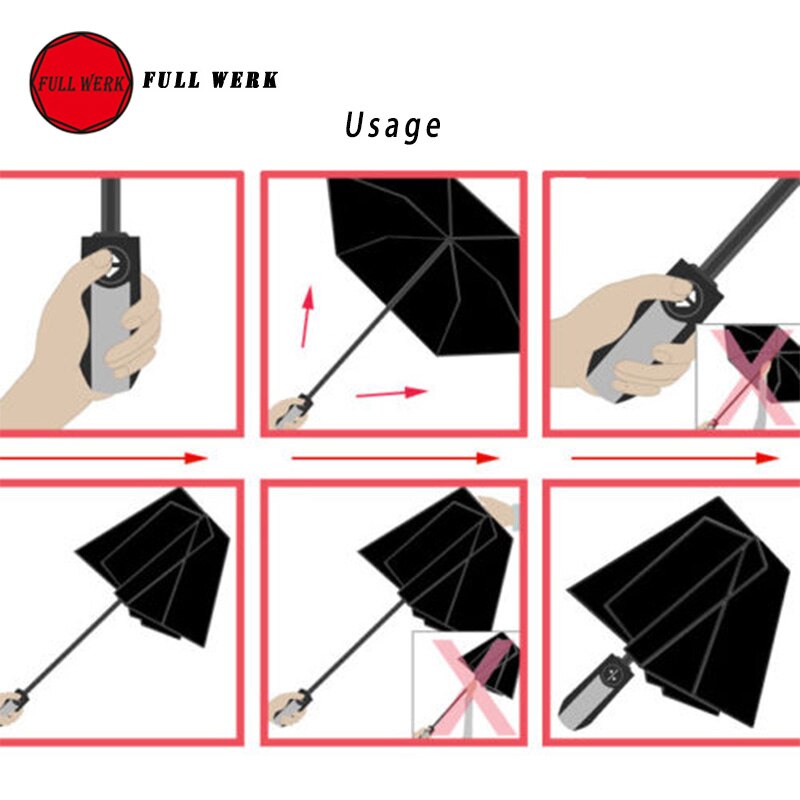 FULL WERK FULL WERK

Usage