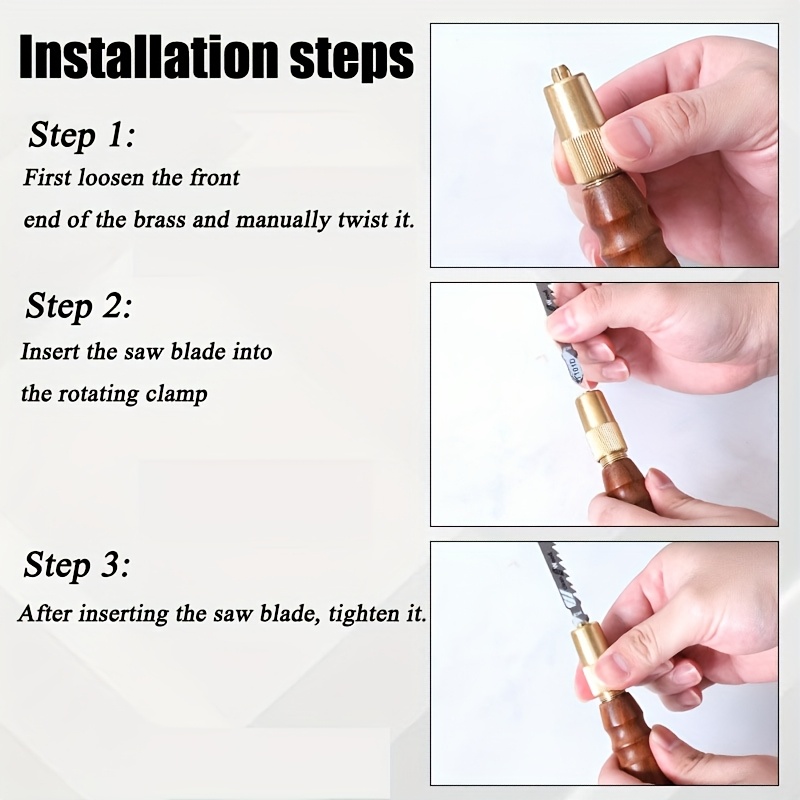 Installation steps

Step 1:

First loosen the front end of the brass and manually twist it.

Step 2:

Insert the saw blade into the rotating clamp

Step 3:

After inserting the saw blade, tighten it.