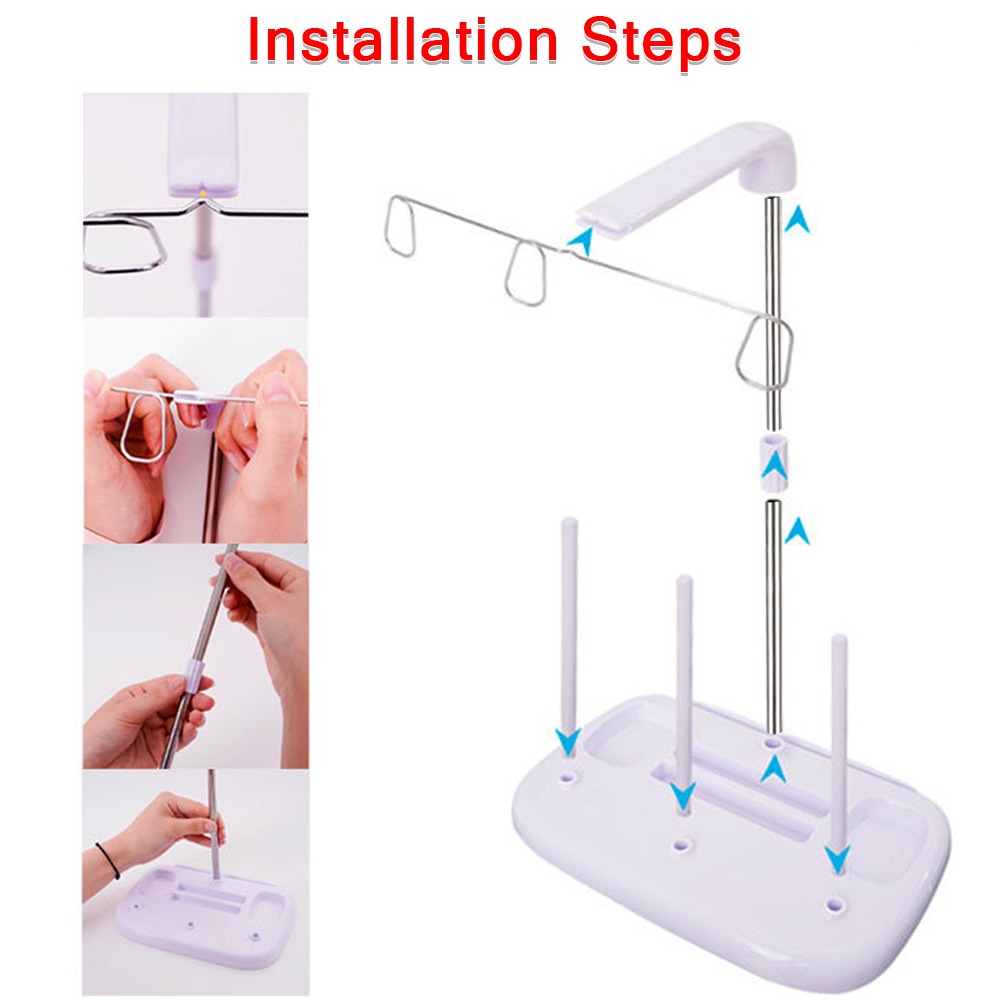 Installation Steps