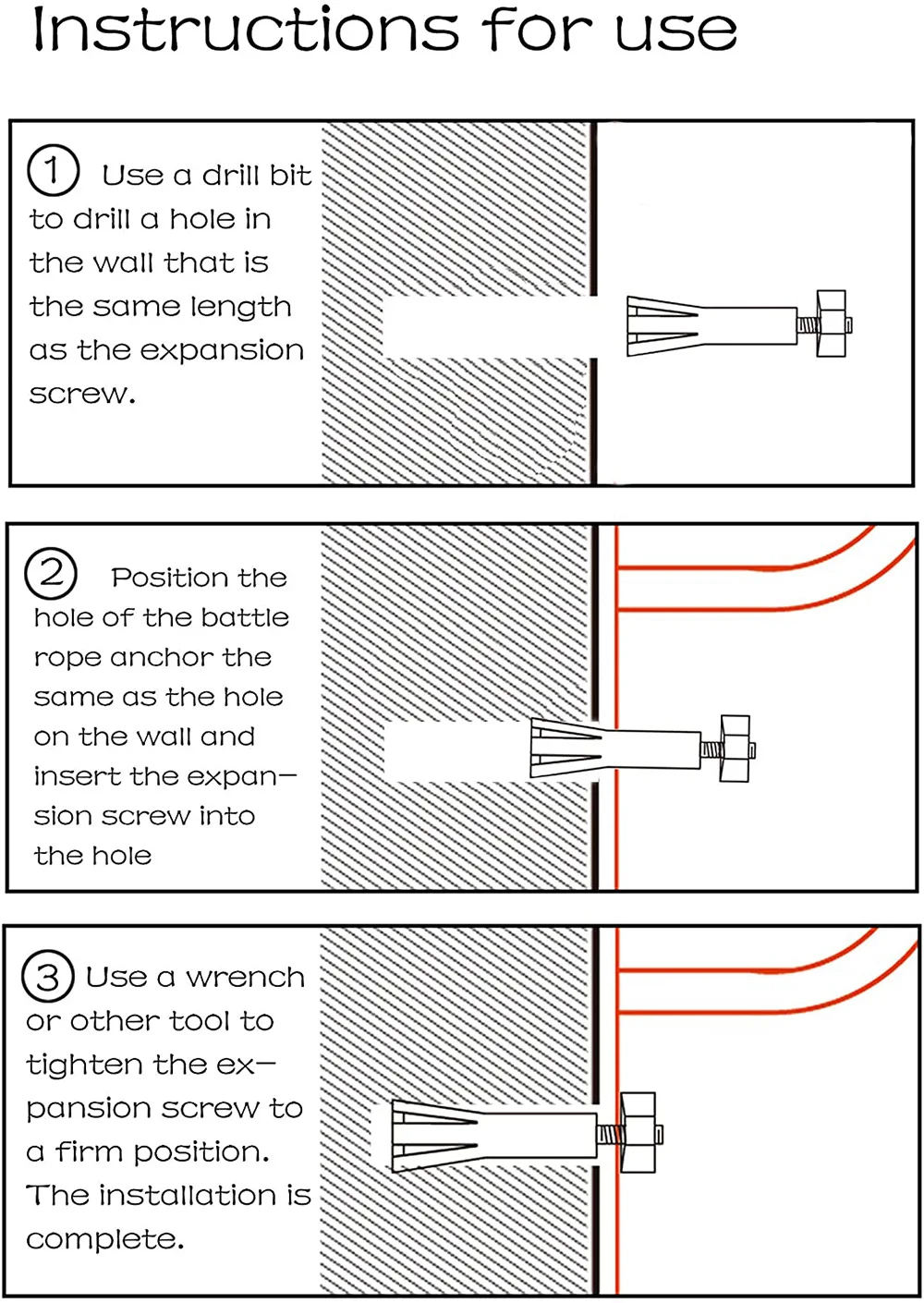 Instructions for use

1 Use a drill bit to drill a hole in the wall that is the same length as the expansion screw.

2 Position the hole of the battle rope anchor the same as the hole on the wall and insert the expansion screw into the hole

3 Use a wrench or other tool to tighten the expansion screw to a firm position. The installation is complete.