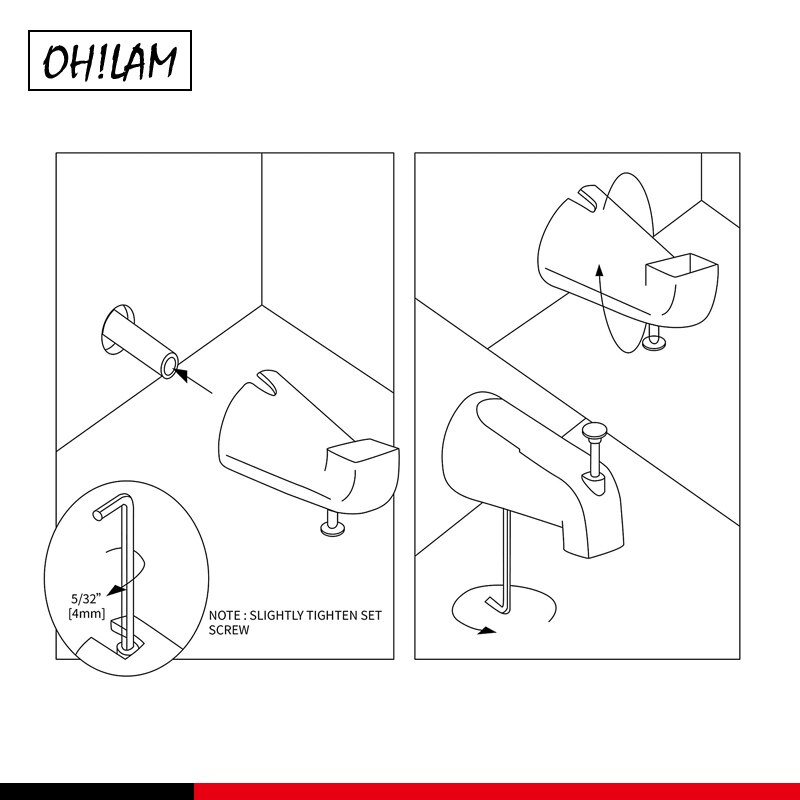 OH!LAM

5/32"
[4mm]

NOTE : SLIGHTLY TIGHTEN SET SCREW