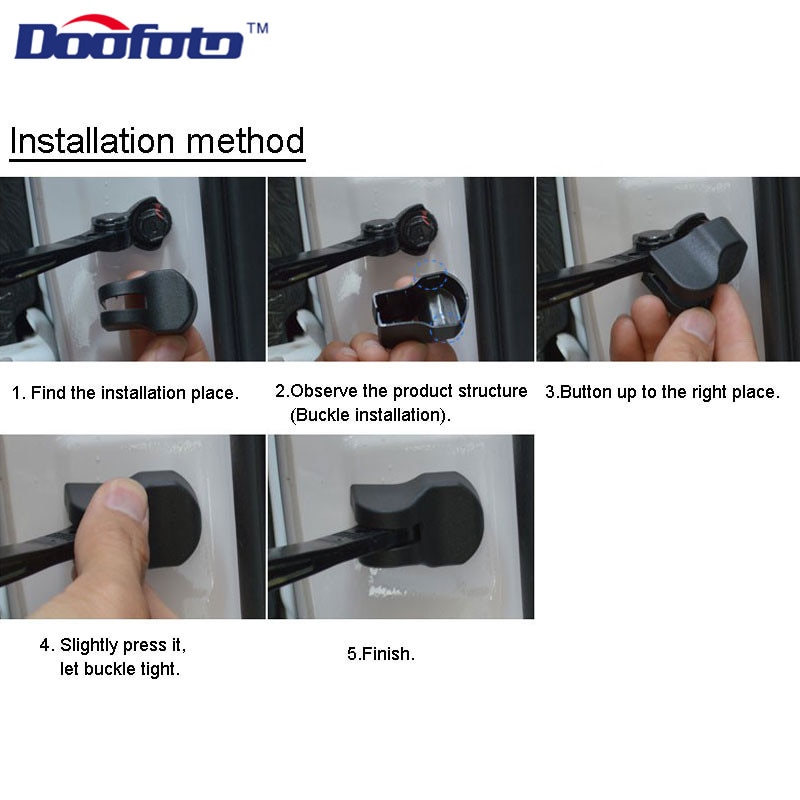 Doofoto™

Installation method

1. Find the installation place.

2.Observe the product structure (Buckle installation).

3.Button up to the right place.

4. Slightly press it, let buckle tight.

5.Finish.