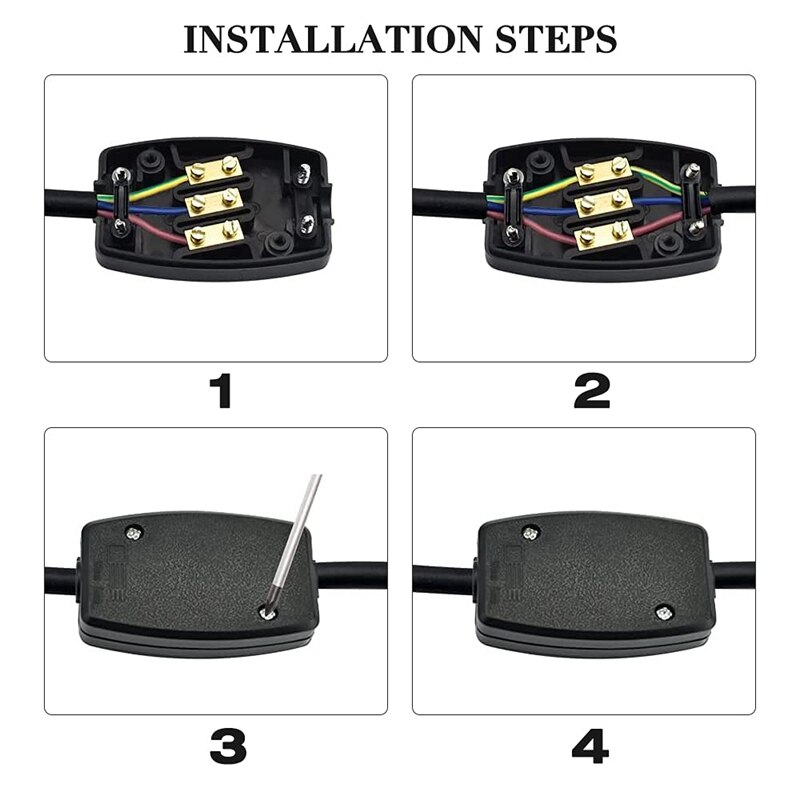 INSTALLATION STEPS

1

2

3

4