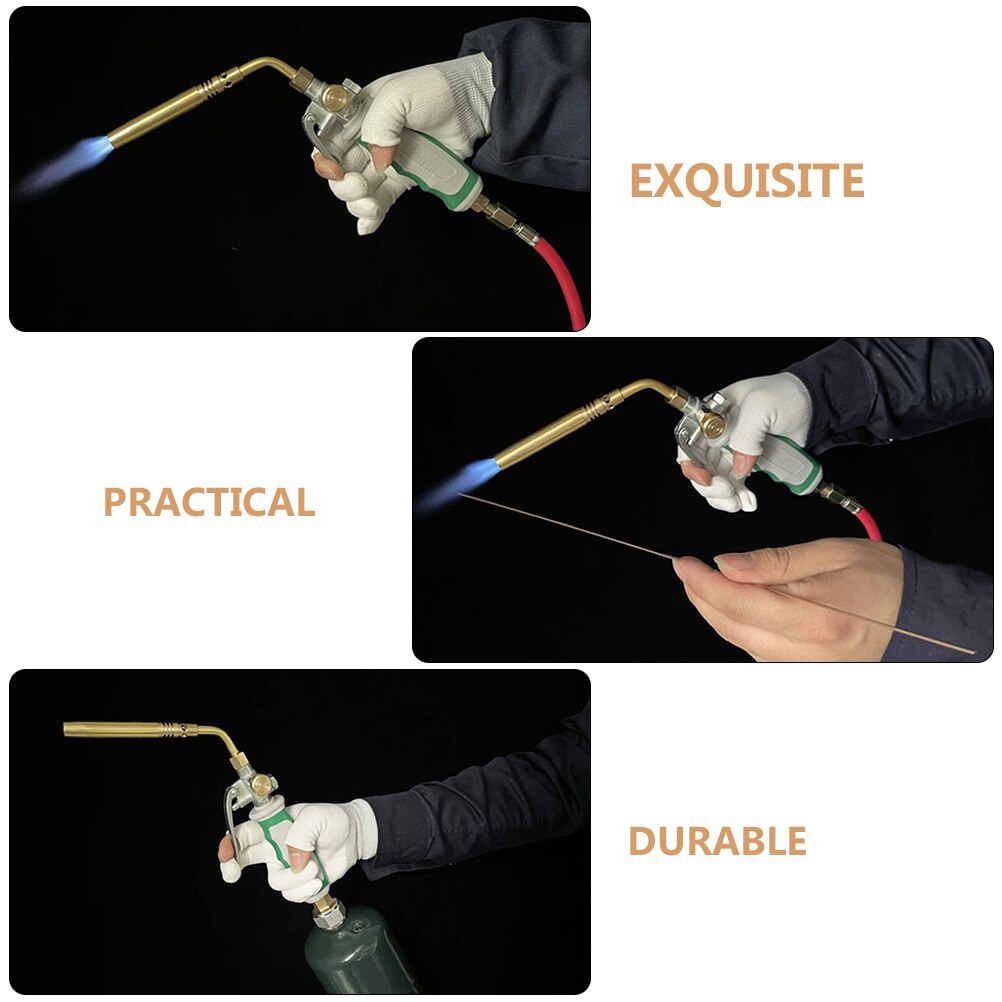 EXQUISITE

PRACTICAL

DURABLE