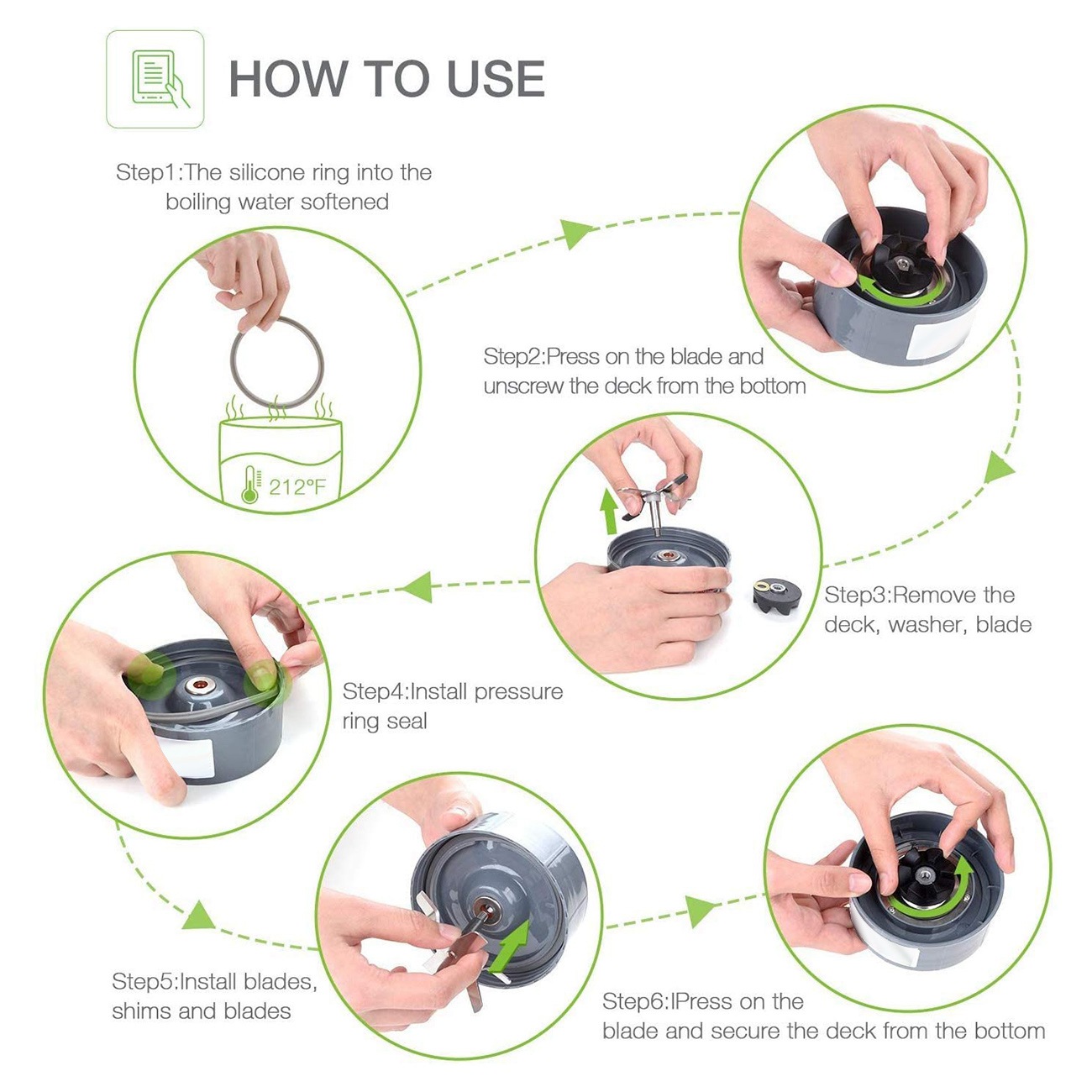 HOW TO USE

Step1:The silicone ring into the boiling water softened

212°F

Step2:Press on the blade and unscrew the deck from the bottom

Step3:Remove the deck, washer, blade

Step4:Install pressure ring seal

Step5:Install blades, shims and blades

Step6:IPress on the blade and secure the deck from the bottom