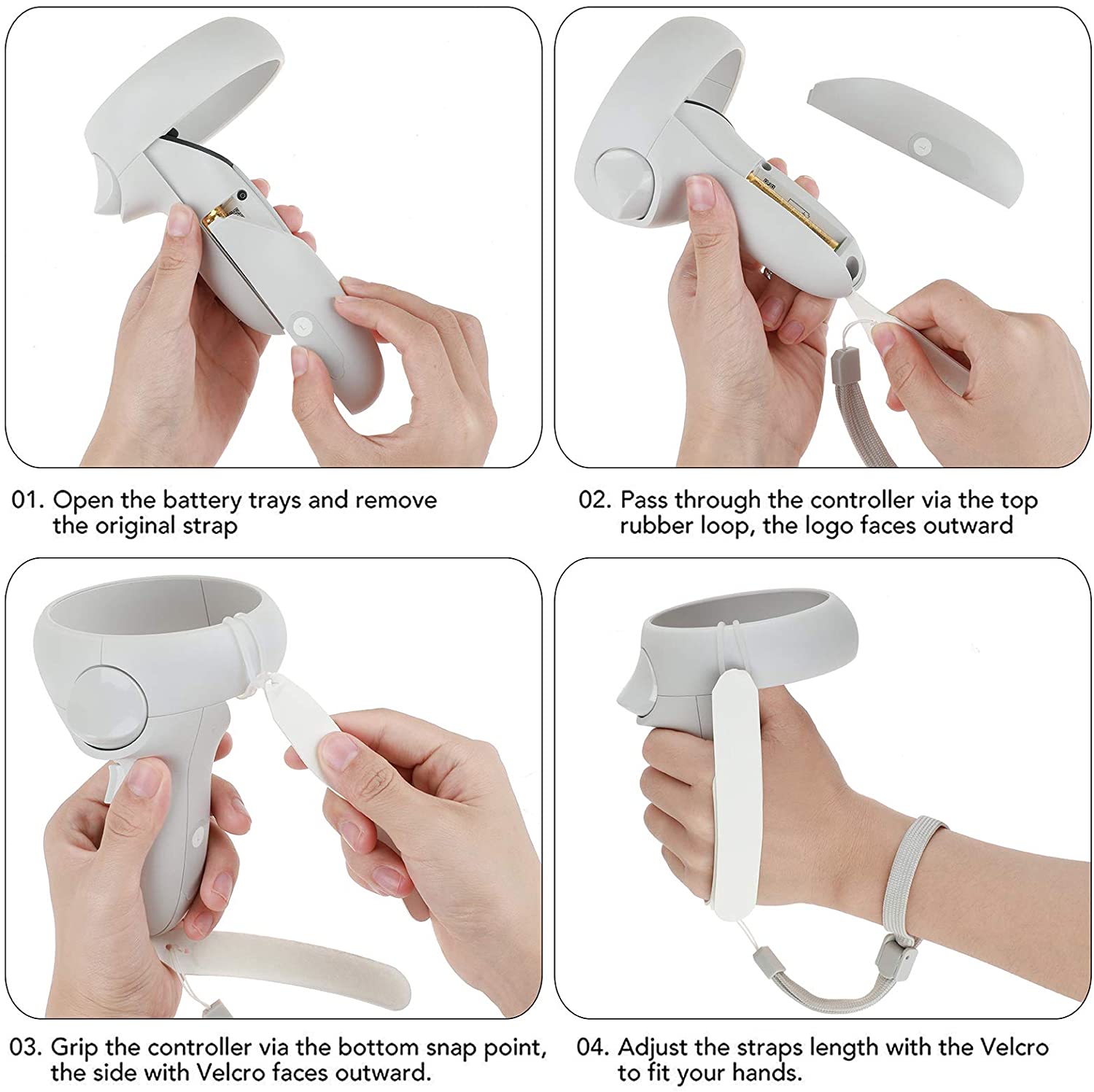 01. Open the battery trays and remove the original strap

02. Pass through the controller via the top rubber loop, the logo faces outward

03. Grip the controller via the bottom snap point, the side with Velcro faces outward.

04. Adjust the straps length with the Velcro to fit your hands.