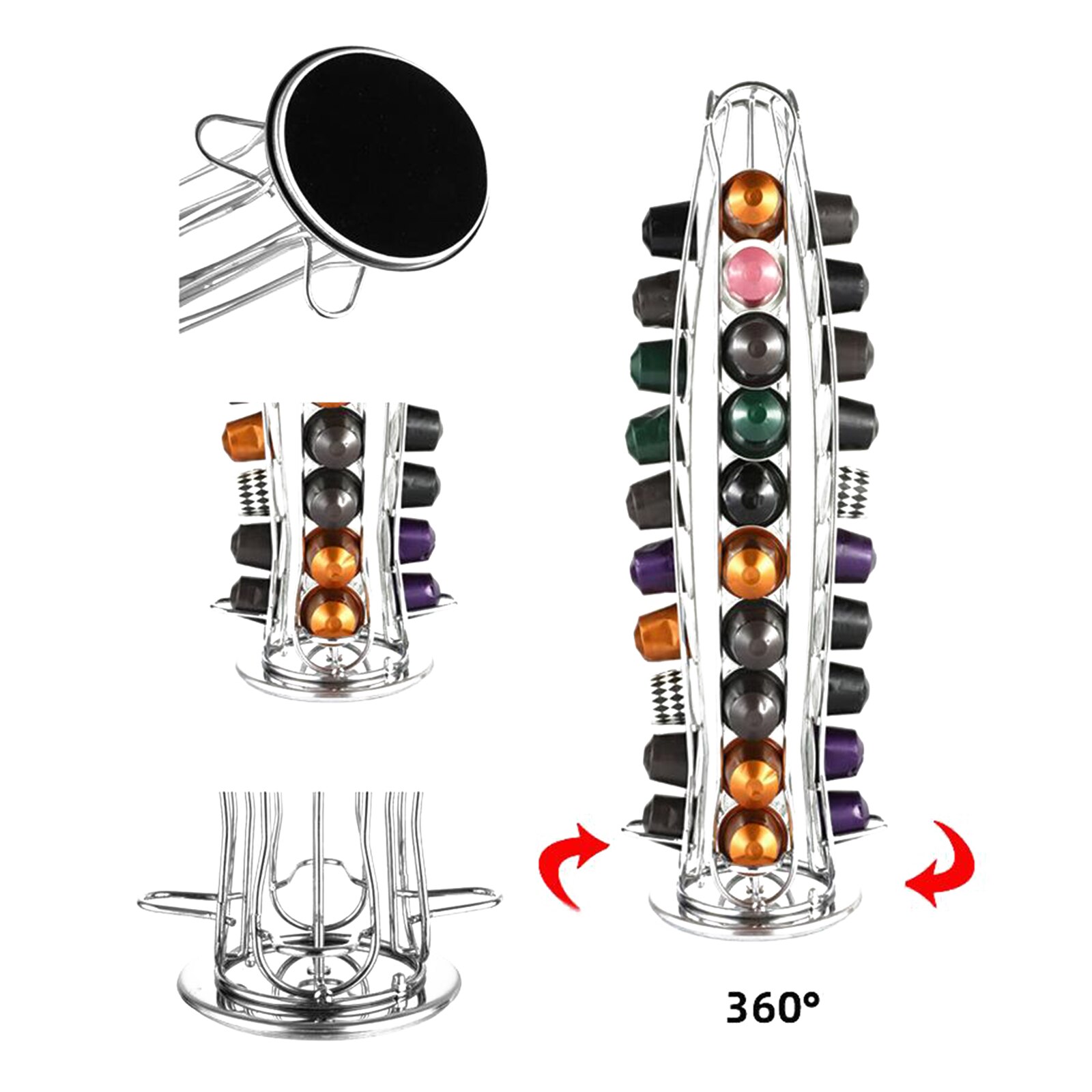 360°