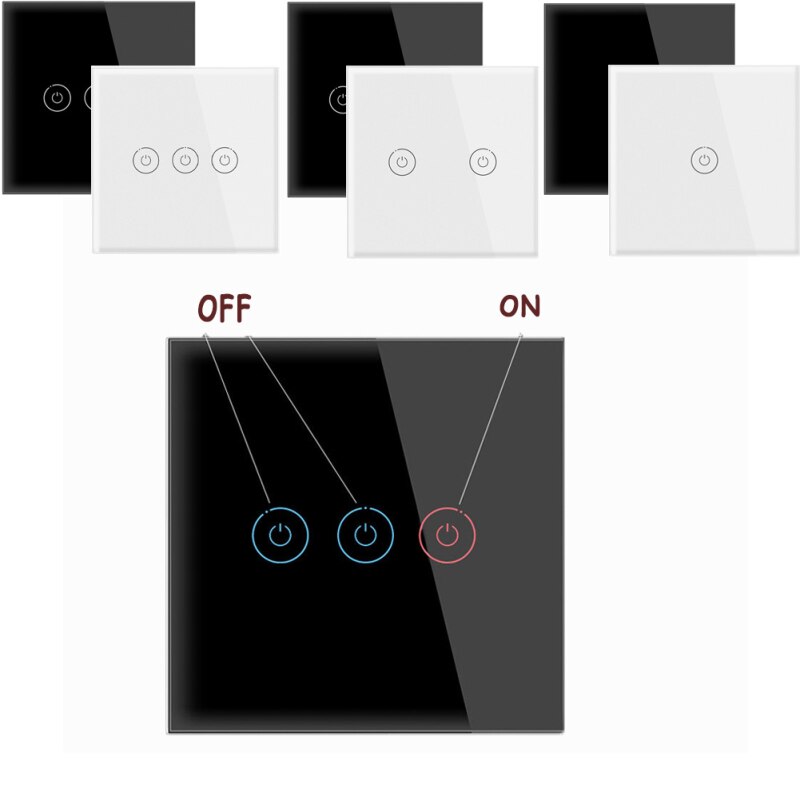 OFF

ON