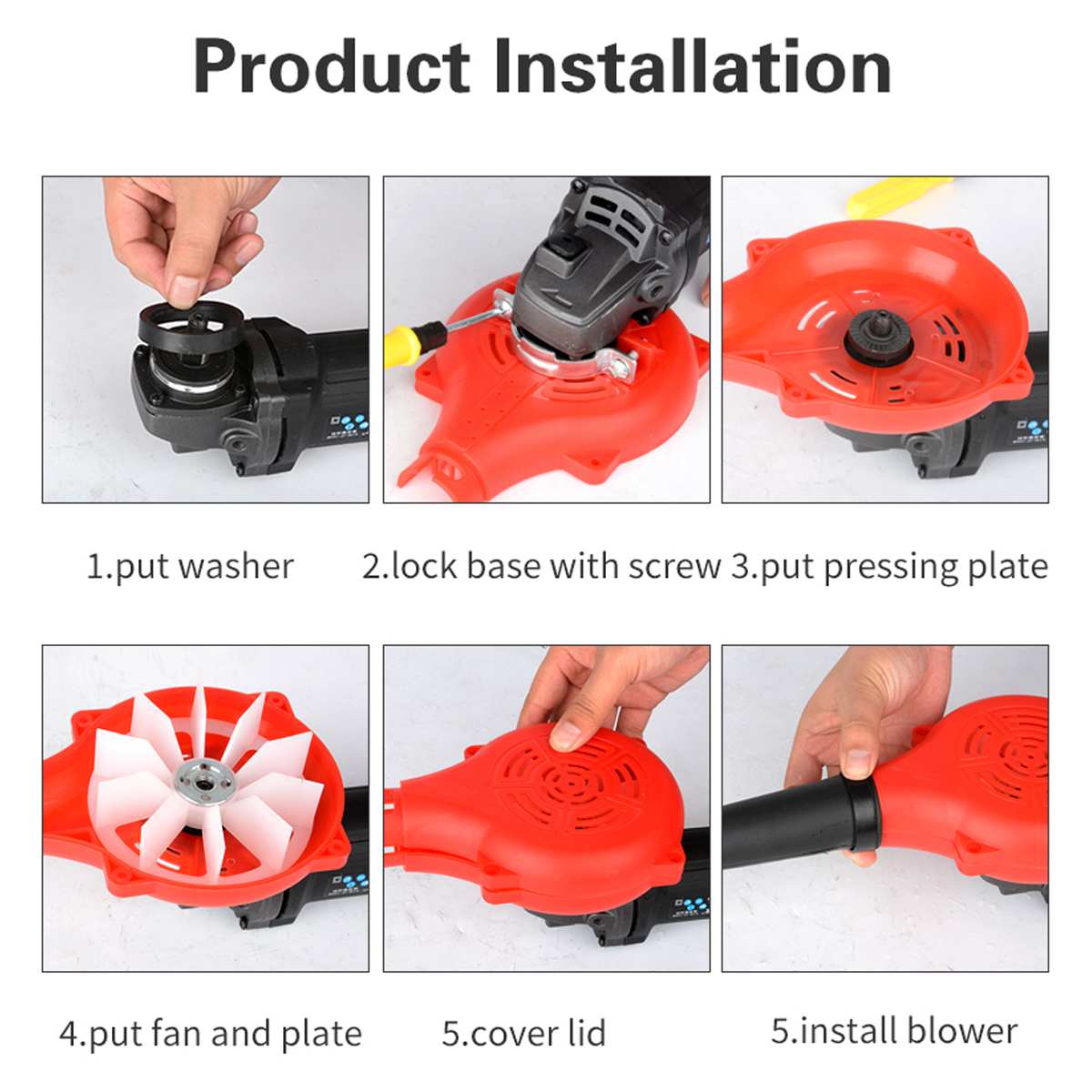 Product Installation

1.put washer

2.lock base with screw

3.put pressing plate

4.put fan and plate

5.cover lid

5.install blower