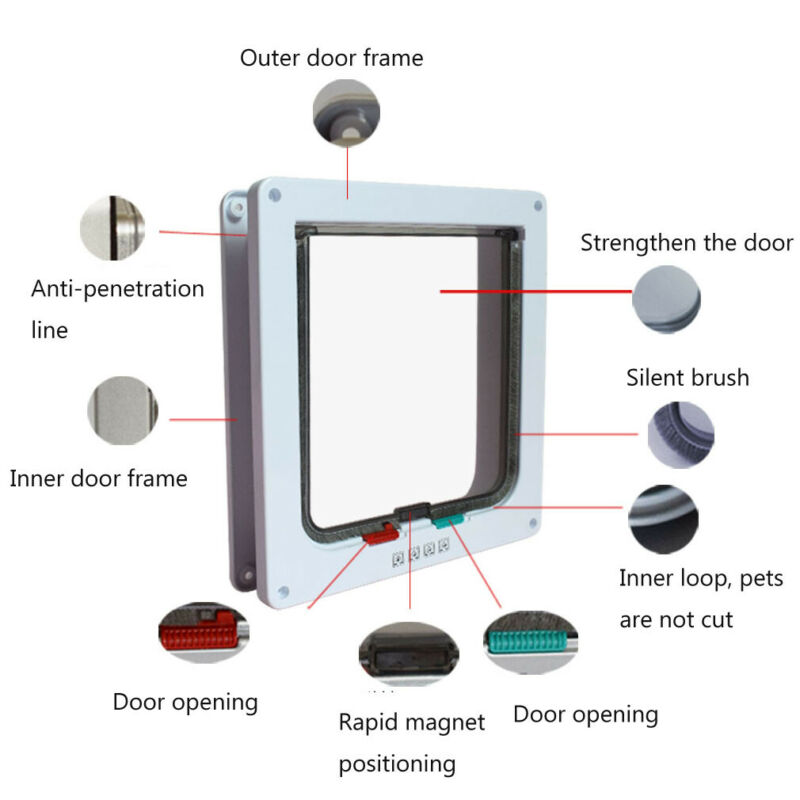 Outer door frame

Anti-penetration line

Strengthen the door

Silent brush

Inner door frame

Inner loop, pets are not cut

Door opening

Rapid magnet positioning

Door opening