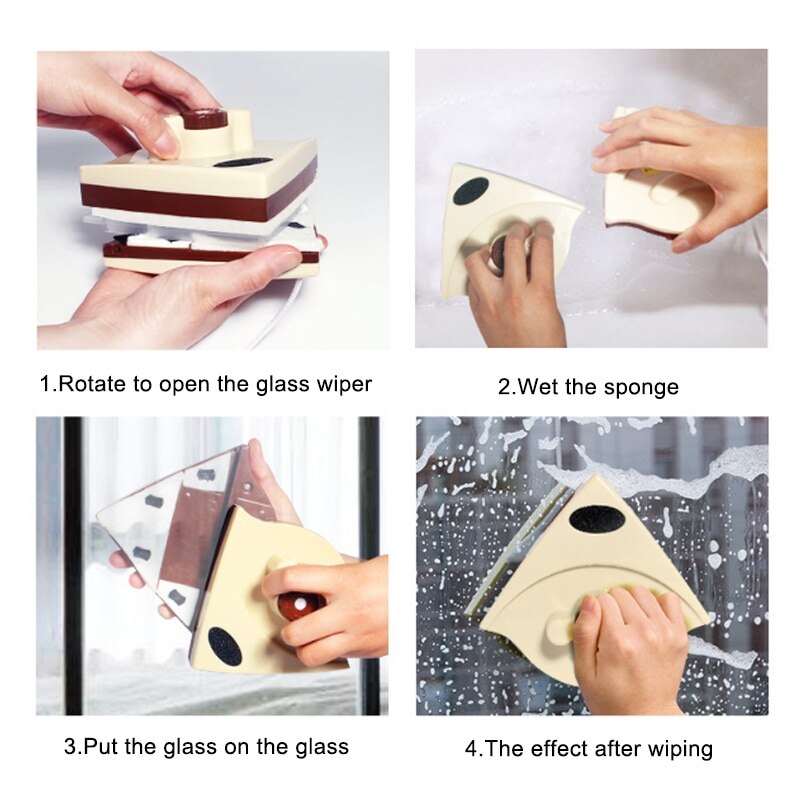 1.Rotate to open the glass wiper

2.Wet the sponge

3.Put the glass on the glass

4.The effect after wiping