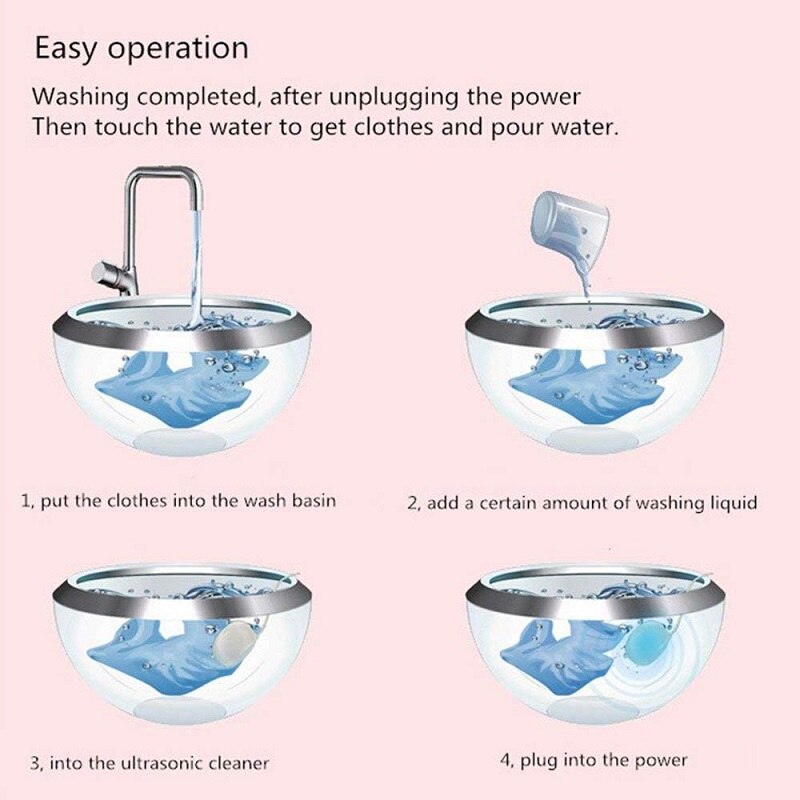 Easy operation

Washing completed, after unplugging the power
Then touch the water to get clothes and pour water.

1, put the clothes into the wash basin

2, add a certain amount of washing liquid

3, into the ultrasonic cleaner

4, plug into the power