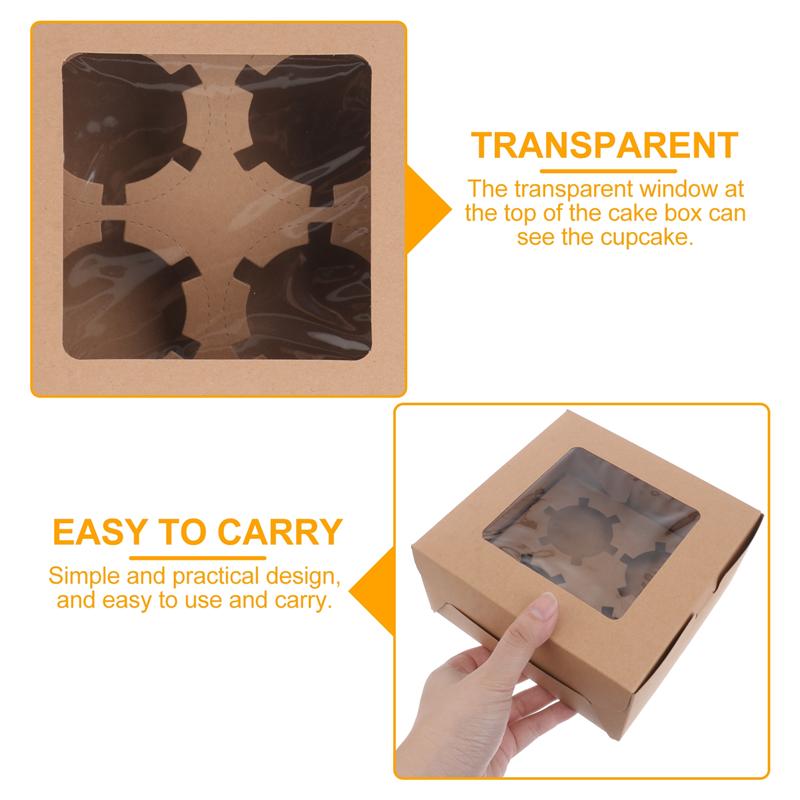 TRANSPARENT

The transparent window at the top of the cake box can see the cupcake.

EASY TO CARRY

Simple and practical design, and easy to use and carry.