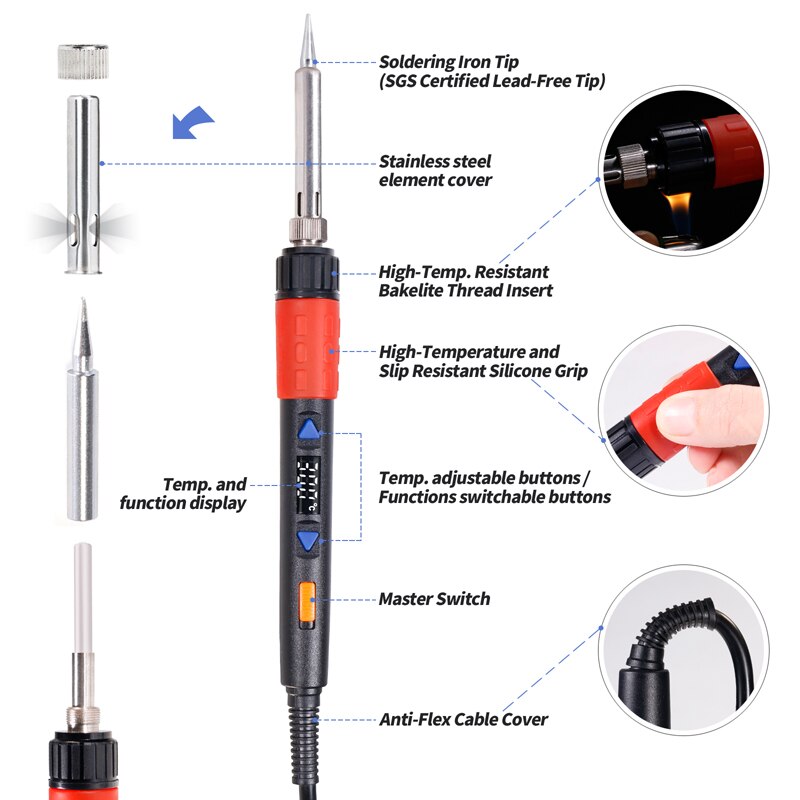 Soldering Iron Tip
(SGS Certified Lead-Free Tip)

Stainless steel
element cover

High-Temp. Resistant
Bakelite Thread Insert

High-Temperature and
Slip Resistant Silicone Grip

Temp. and
function display

Temp. adjustable buttons /
Functions switchable buttons

Master Switch

Anti-Flex Cable Cover