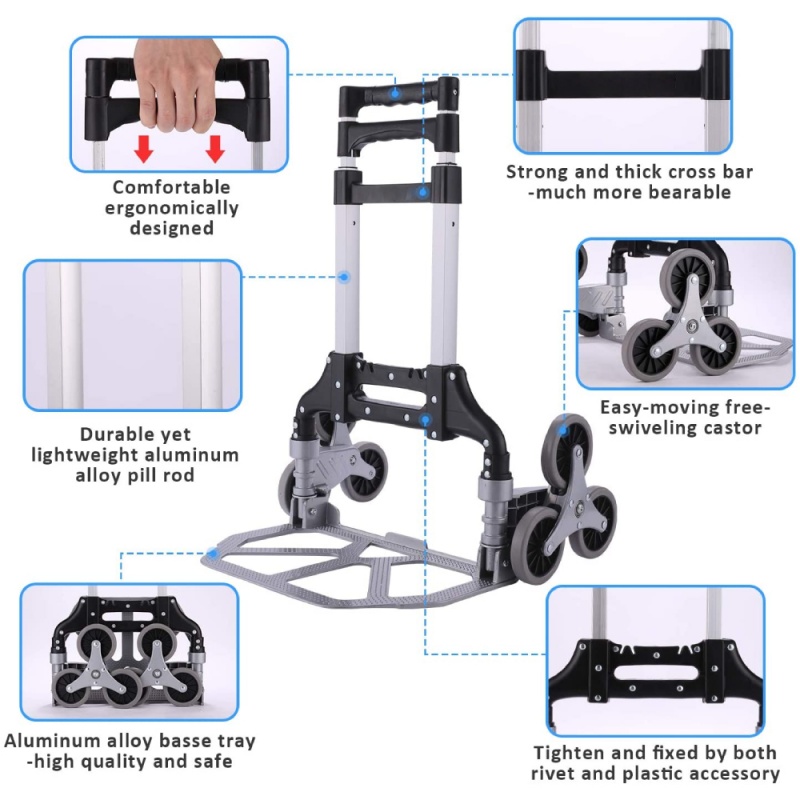 Comfortable ergonomically designed

Strong and thick cross bar -much more bearable

Durable yet lightweight aluminum alloy pill rod

Easy-moving free-swiveling castor

Aluminum alloy basse tray -high quality and safe

Tighten and fixed by both rivet and plastic accessory