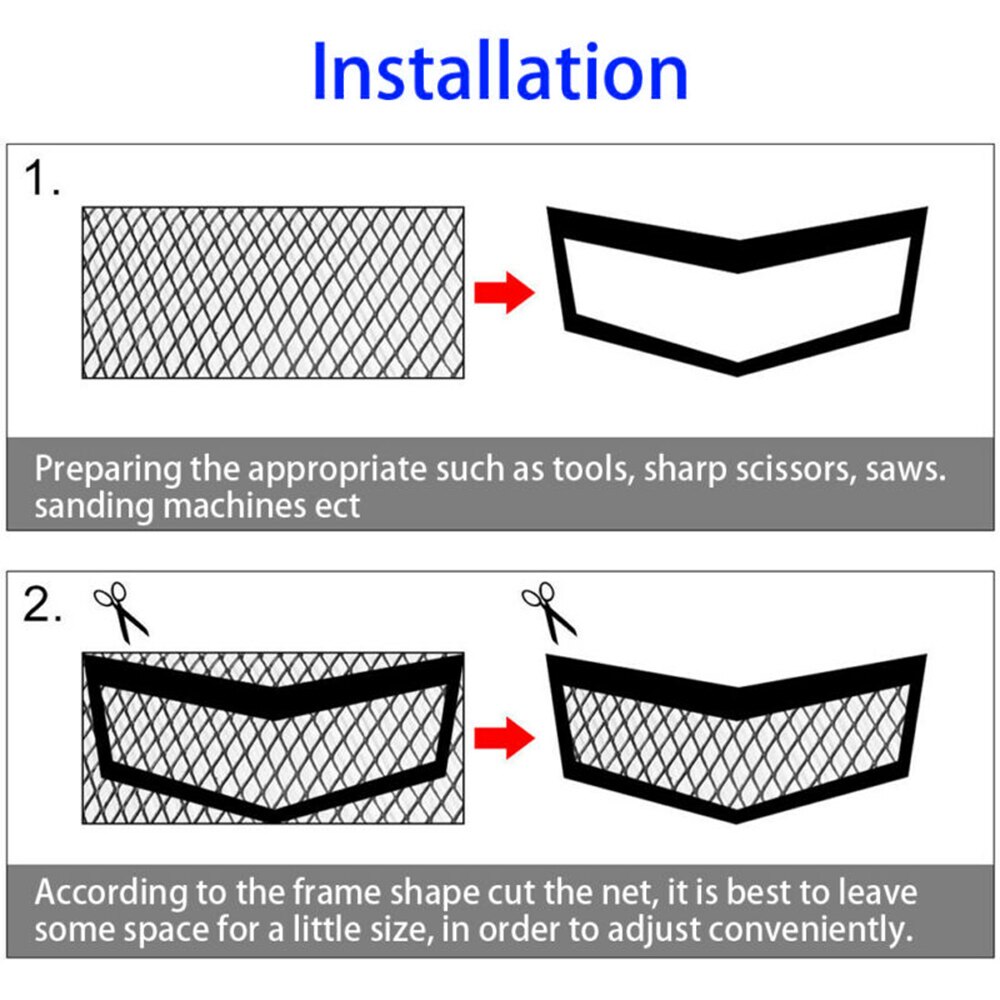 Installation

1.

Preparing the appropriate such as tools, sharp scissors, saws. sanding machines ect

2.

According to the frame shape cut the net, it is best to leave some space for a little size, in order to adjust conveniently.