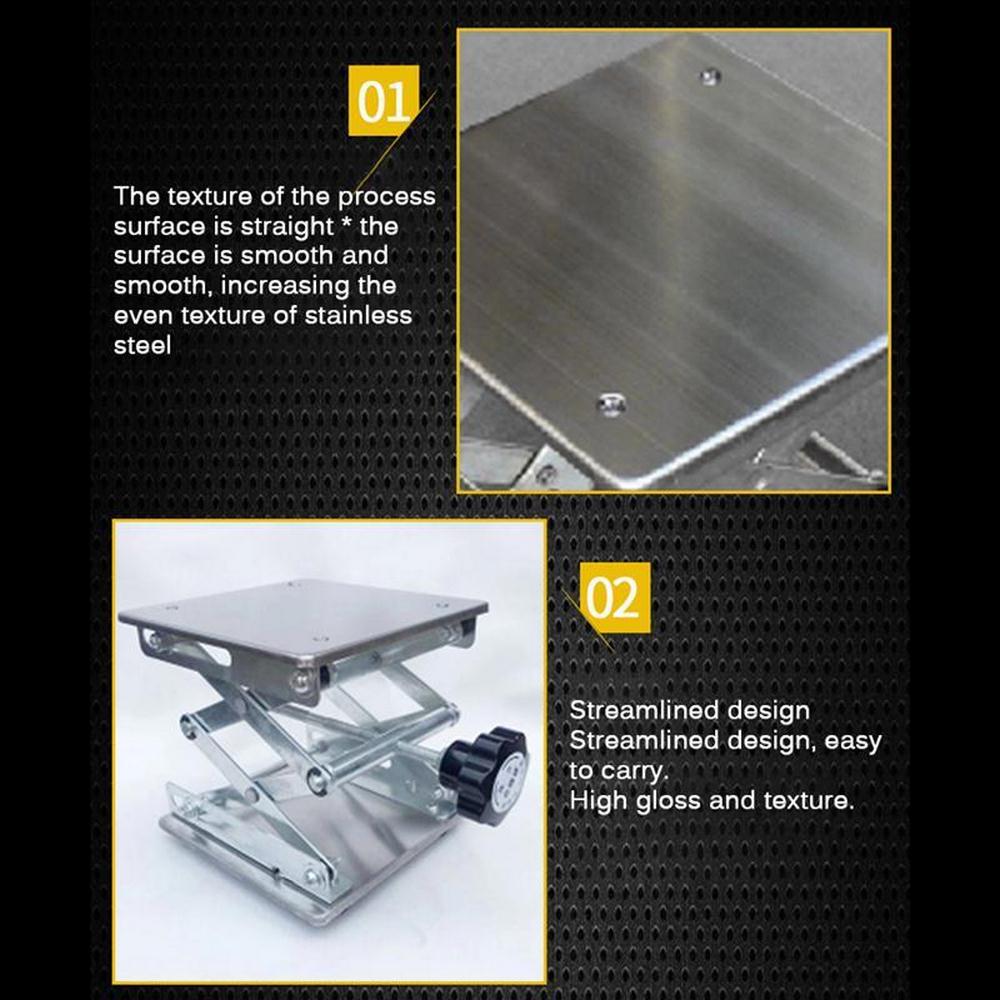 01

The texture of the process surface is straight * the surface is smooth and smooth, increasing the even texture of stainless steel

02

Streamlined design
Streamlined design, easy to carry.
High gloss and texture.