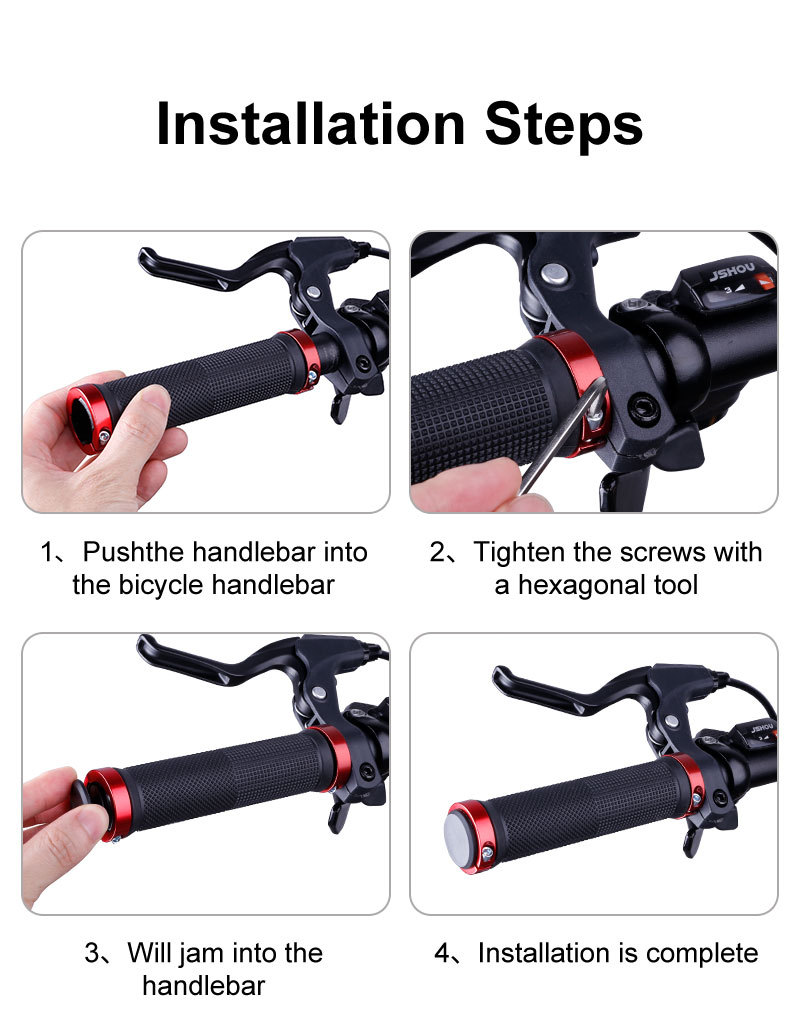 Installation Steps

JSHOU

1、Pushthe handlebar into the bicycle handlebar

2、Tighten the screws with a hexagonal tool

JSHOU

3、Will jam into the handlebar

4、Installation is complete