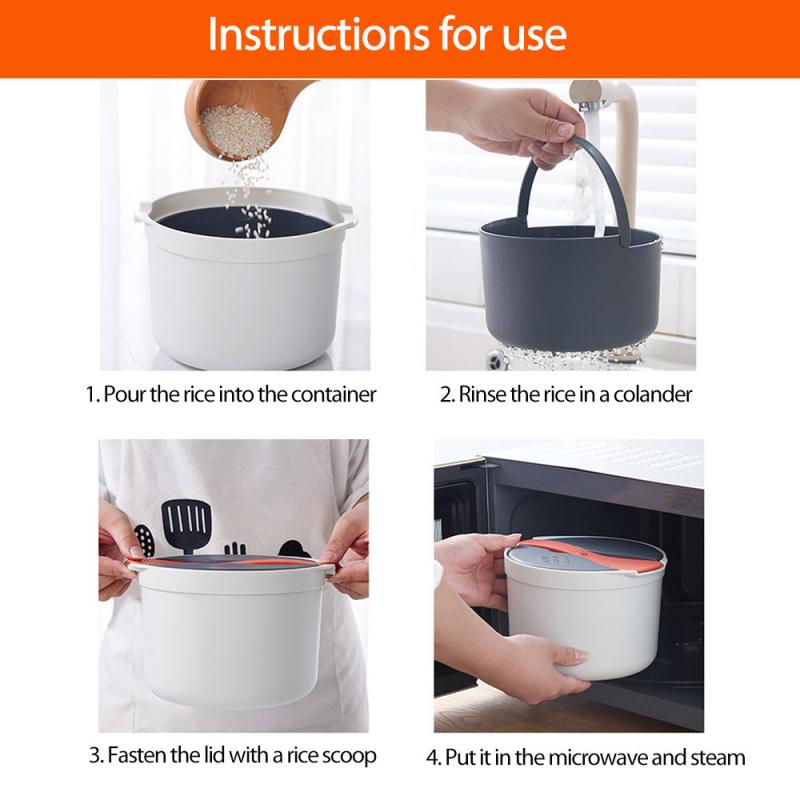 Instructions for use

1. Pour the rice into the container

2. Rinse the rice in a colander

3. Fasten the lid with a rice scoop

4. Put it in the microwave and steam